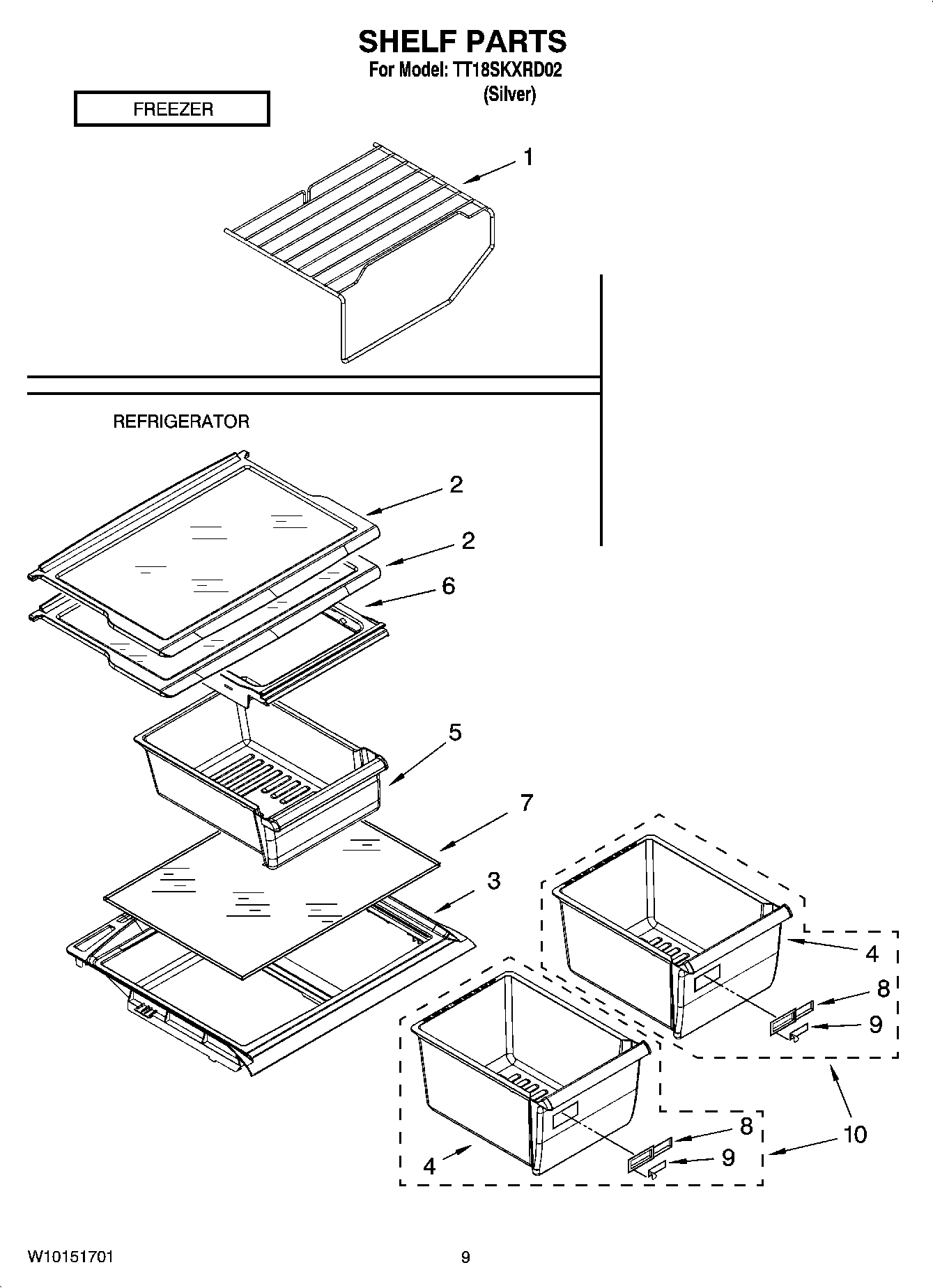 SHELF PARTS

For Model: TT18SKXRD02
(Silver)

FREEZER

1

REFRIGERATOR

2

2

6

5

7

3

4

8

9

10

8

9

4

W10151701

9