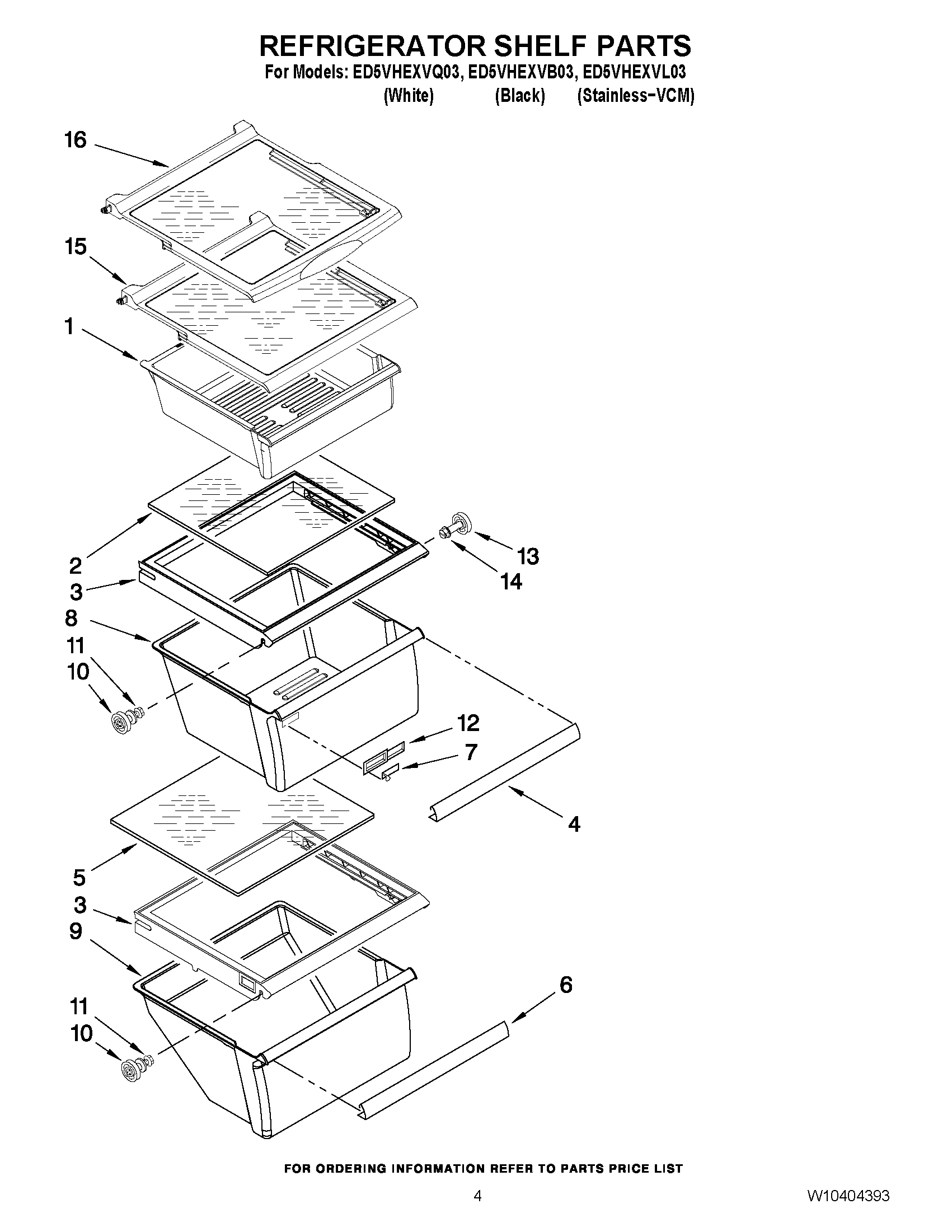 REFRIGERATOR SHELF PARTS
For Models: ED5VHEXVQ03, ED5VHEXVB03, ED5VHEXVL03
(White) (Black) (Stainless-VCM)

16
15
1
2
3
8
11
10
13
14
12
7
4
5
3
9
11
10
6

FOR ORDERING INFORMATION REFER TO PARTS PRICE LIST

4

W10404393