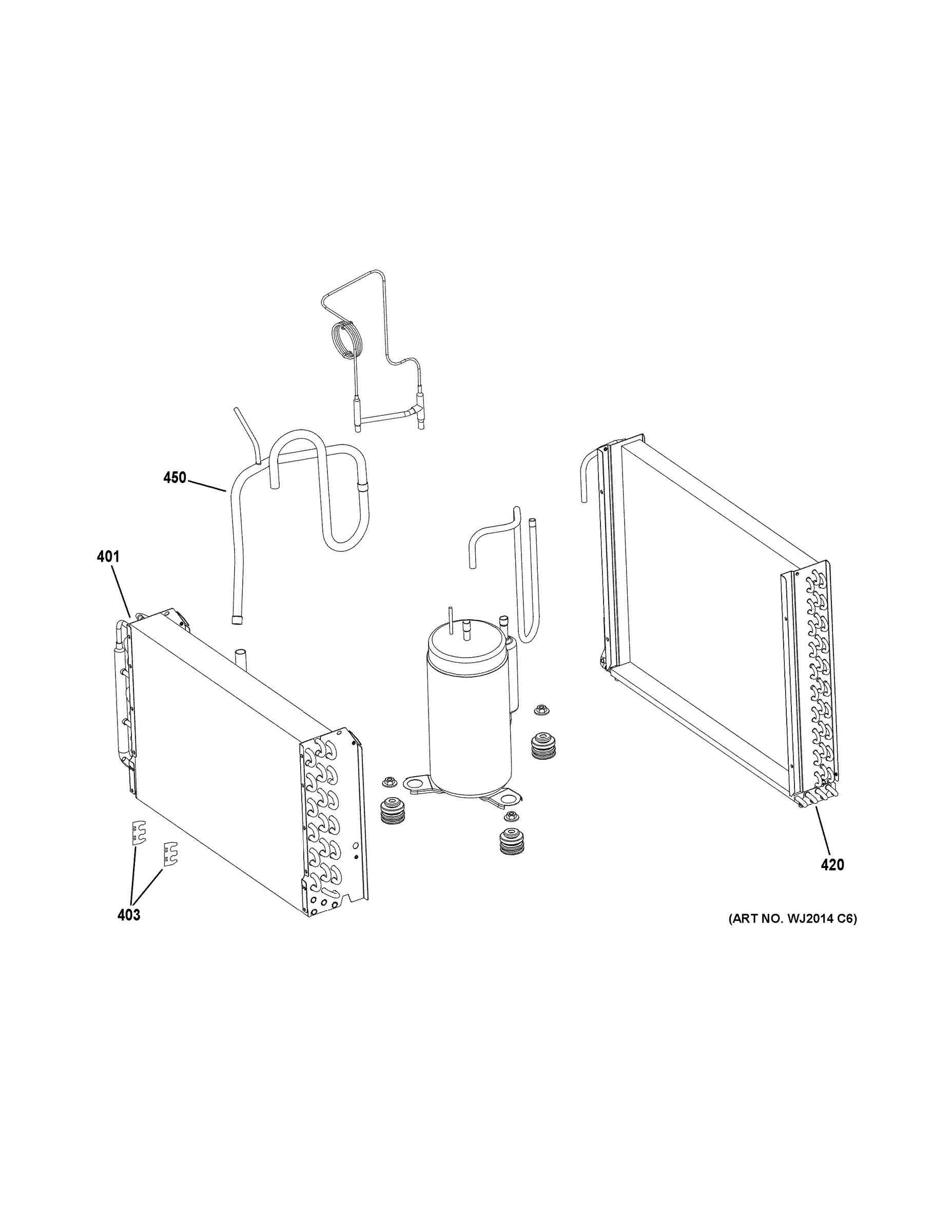 450

401

420

403

(ART NO. WJ2014 C6)