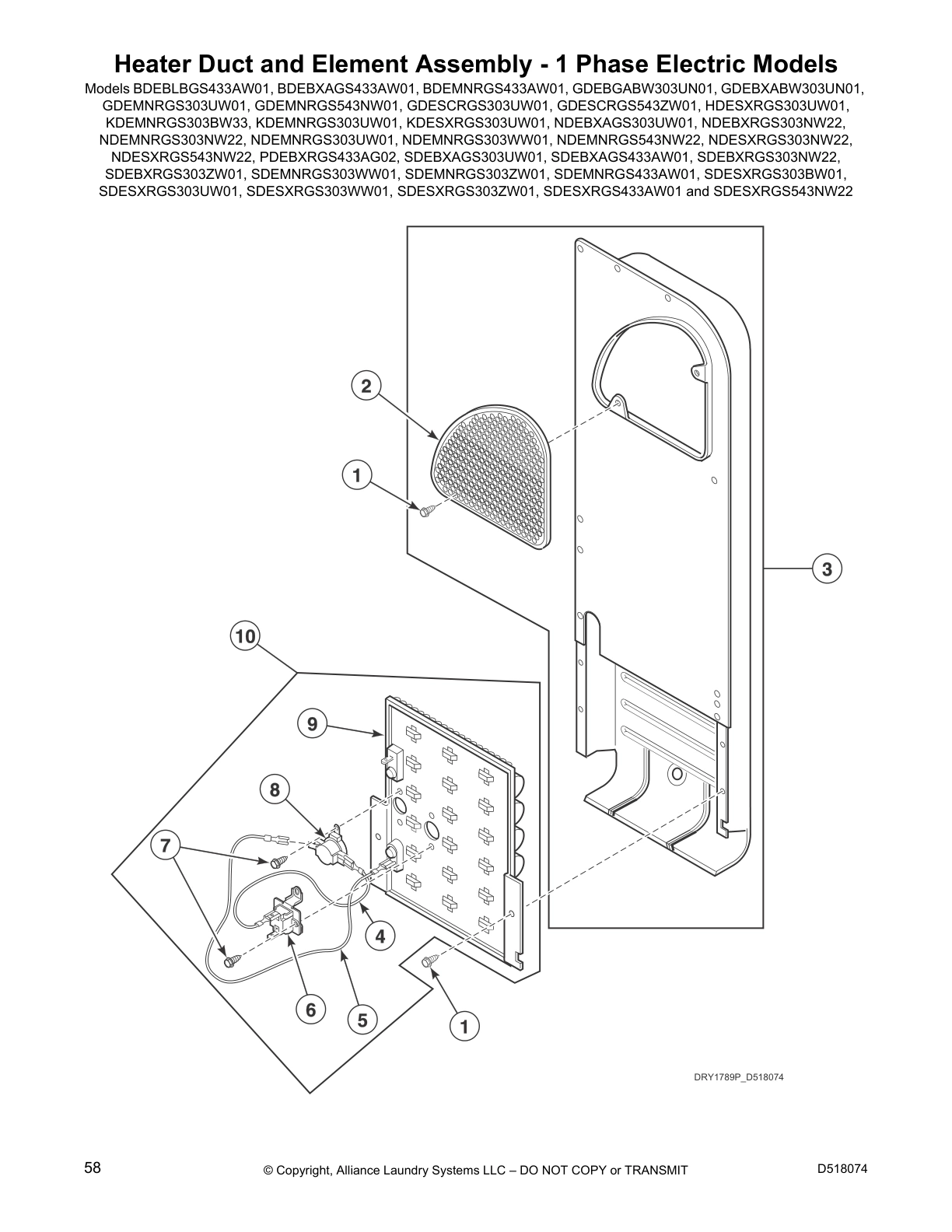 Heater Duct and Element Assembly - 1 Phase Electric Models

Models BDEBLBGS433AW01, BDEBXAGS433AW01, BDEMNRGS433AW01, GDEBGABW303UN01, GDEBXABW303UN01, GDEMNRGS303UW01, GDEMNRGS543NW01, GDESCRGS303UW01, GDESCRGS543ZW01, HDESXRGS303UW01, KDEMNRGS303BW33, KDEMNRGS303UW01, KDESXRGS303UW01, NDEBXAGS303UW01, NDEBXRGS303NW22, NDEMNRGS303NW22, NDEMNRGS303UW01, NDEMNRGS303WW01, NDEMNRGS543NW22, NDESXRGS303NW22, NDESXRGS543NW22, PDEBXRGS433AG02, SDEBXAGS303UW01, SDEBXAGS433AW01, SDEBXRGS303NW22, SDEBXRGS303ZW01, SDEMNRGS303WW01, SDEMNRGS303ZW01, SDEMNRGS433AW01, SDESXRGS303BW01, SDESXRGS303UW01, SDESXRGS303WW01, SDESXRGS303ZW01, SDESXRGS433AW01 and SDESXRGS543NW22

2
1
3
10
9
8
7
4
6
5
1

DRY1789P_D518074

58
© Copyright, Alliance Laundry Systems LLC – DO NOT COPY or TRANSMIT
D518074