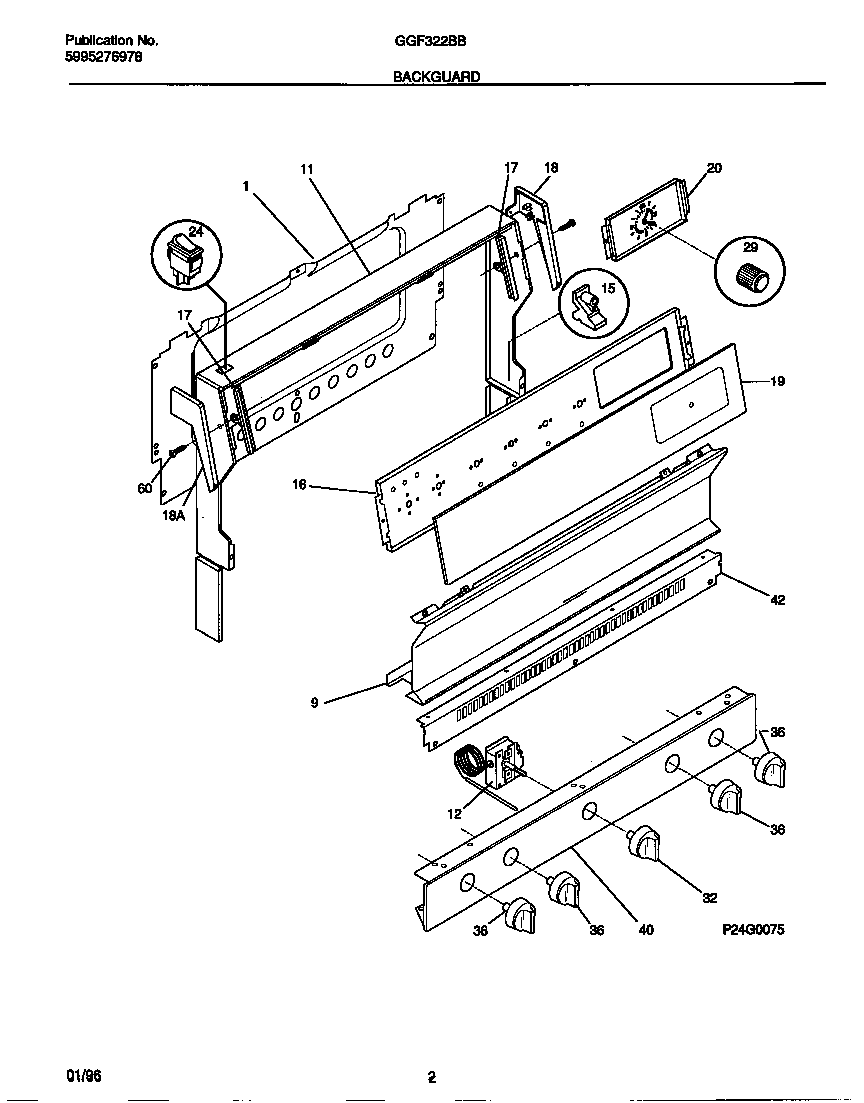 Publication No.
5995276978

GGF322BB

BACKGUARD

1
11
17
18
20
24
29
15
17
19
60
18A
16
42
9
12
36
36
32
36
36
40
P24G0075

01/96

2