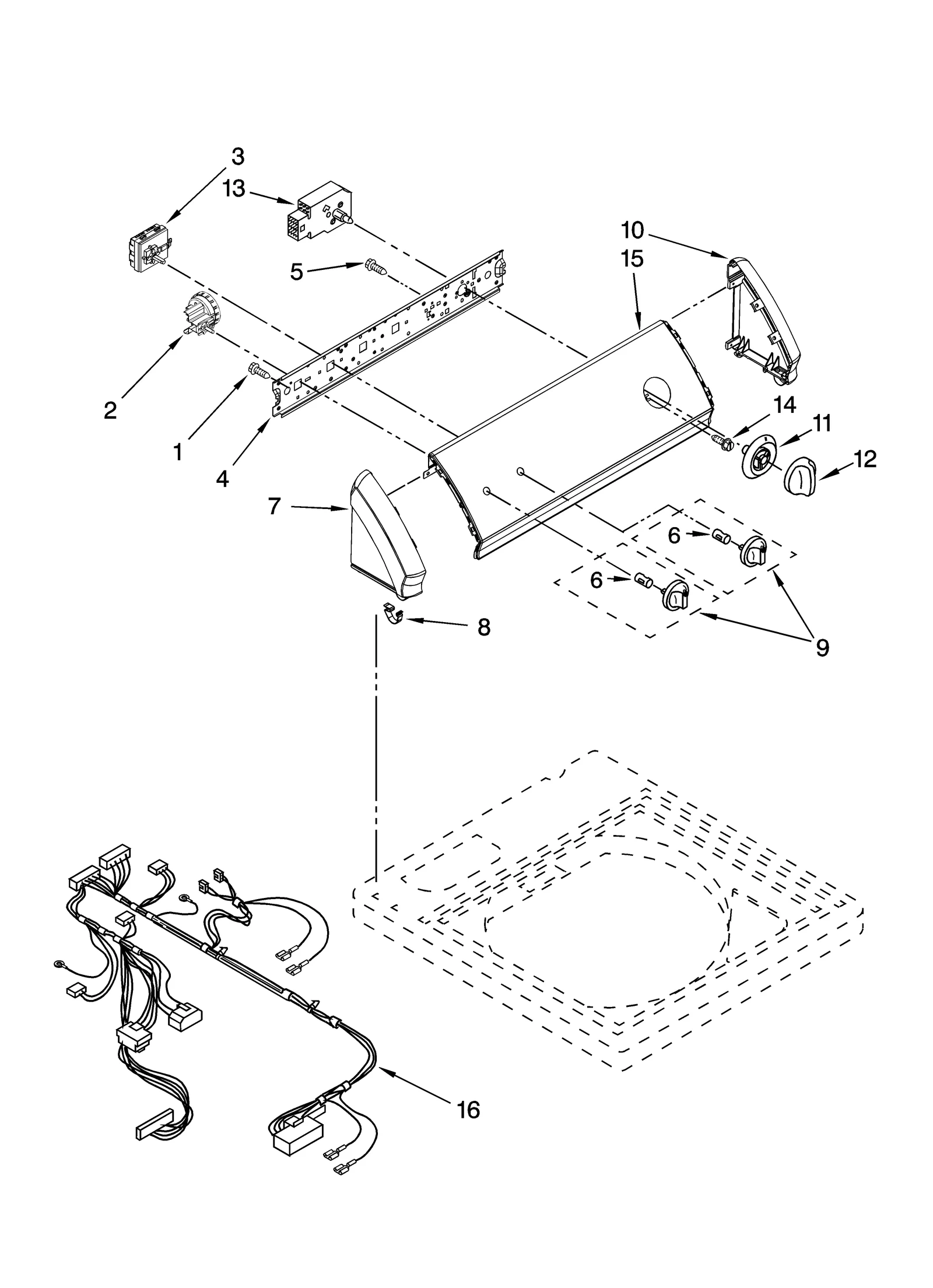 3
13
10
15
5
2
1
4
14
11
12
7
6
6
8
9
16