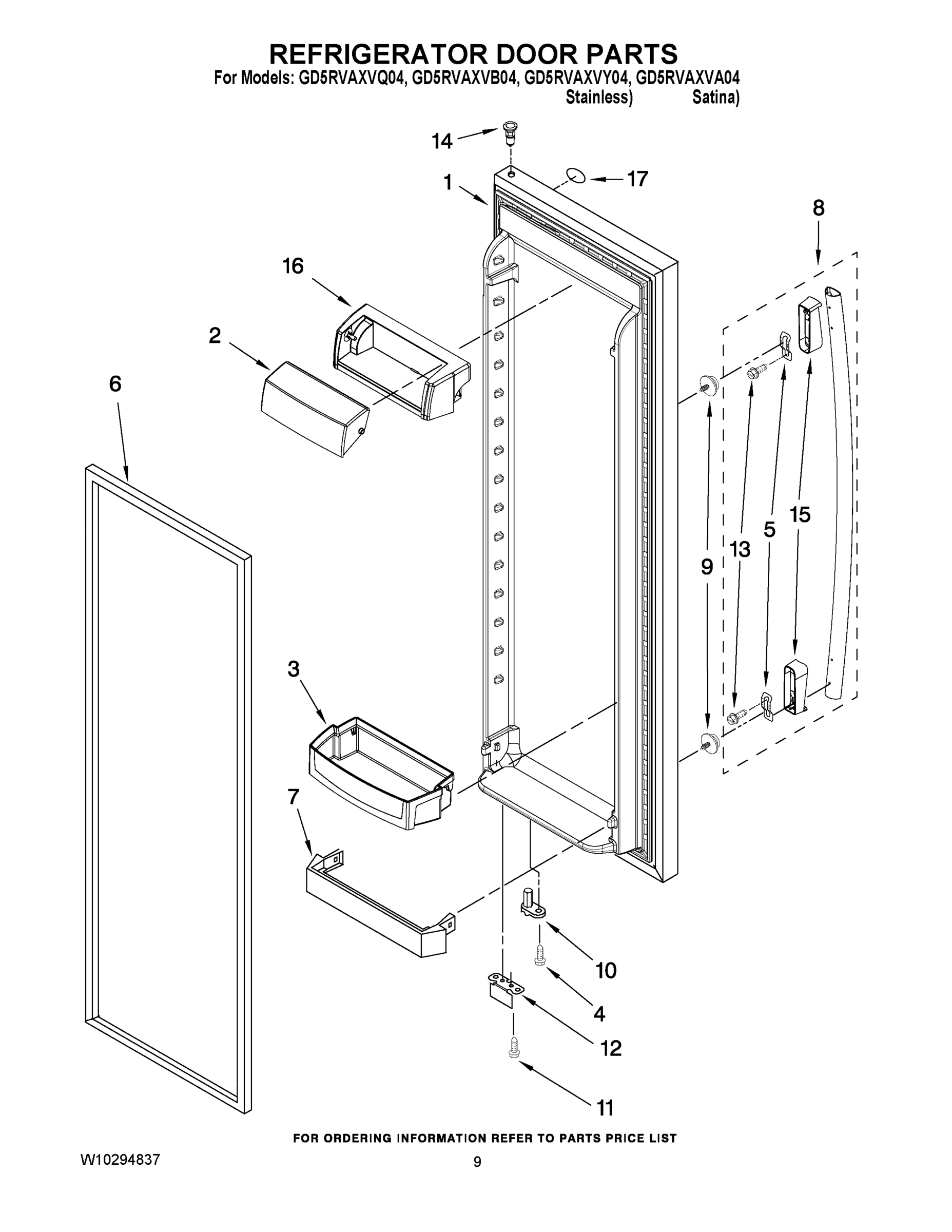 REFRIGERATOR DOOR PARTS
For Models: GD5RVAXVQ04, GD5RVAXVB04, GD5RVAXVY04, GD5RVAXVA04
Stainless) Satina)

14
1
17
8
16
2
6
9
13
5
15
3
7
10
4
12
11

FOR ORDERING INFORMATION REFER TO PARTS PRICE LIST
W10294837
9