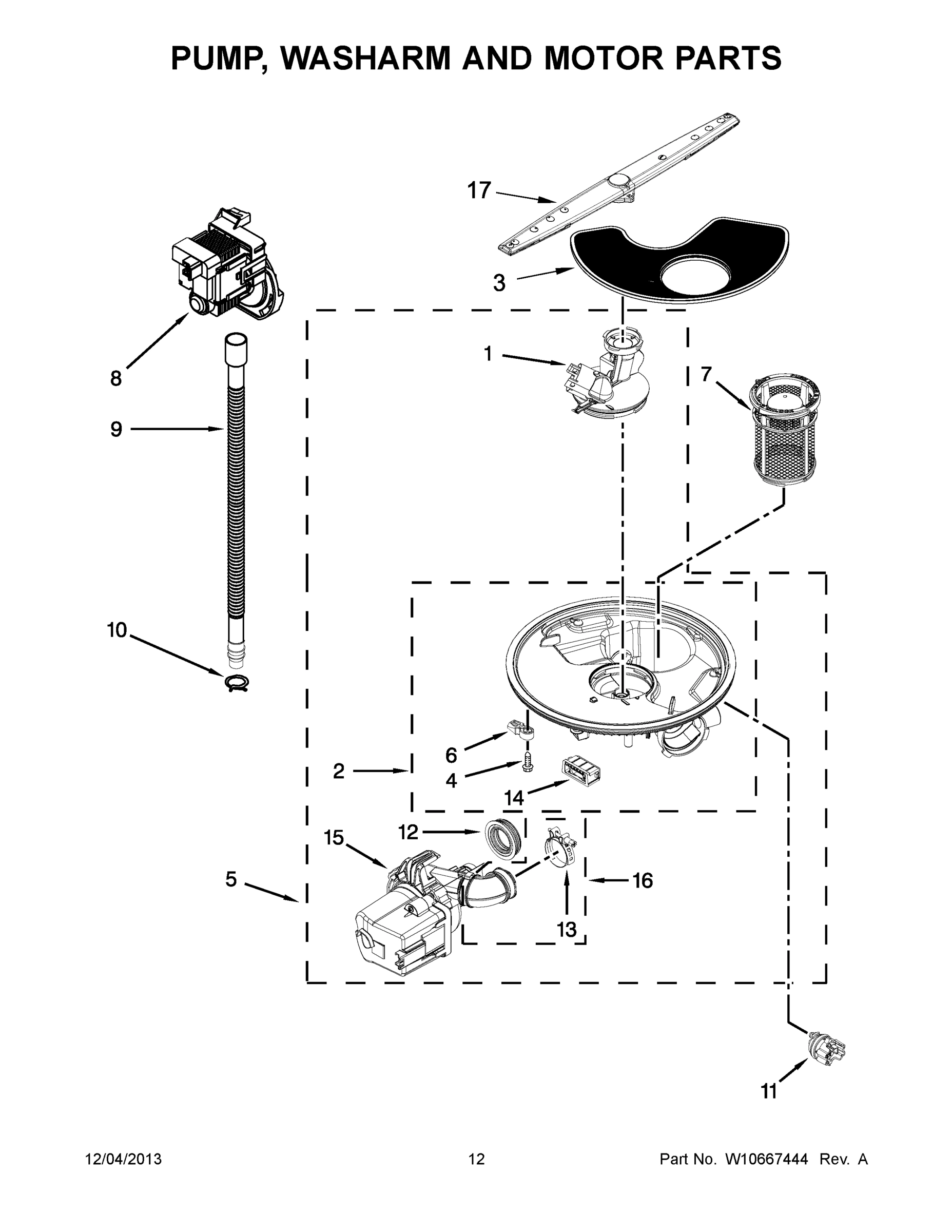 PUMP, WASHARM AND MOTOR PARTS

17

3

8

1

7

9

10

6

2

4

14

12

15

5

16

13

11

12/04/2013

12

Part No. W10667444 Rev. A