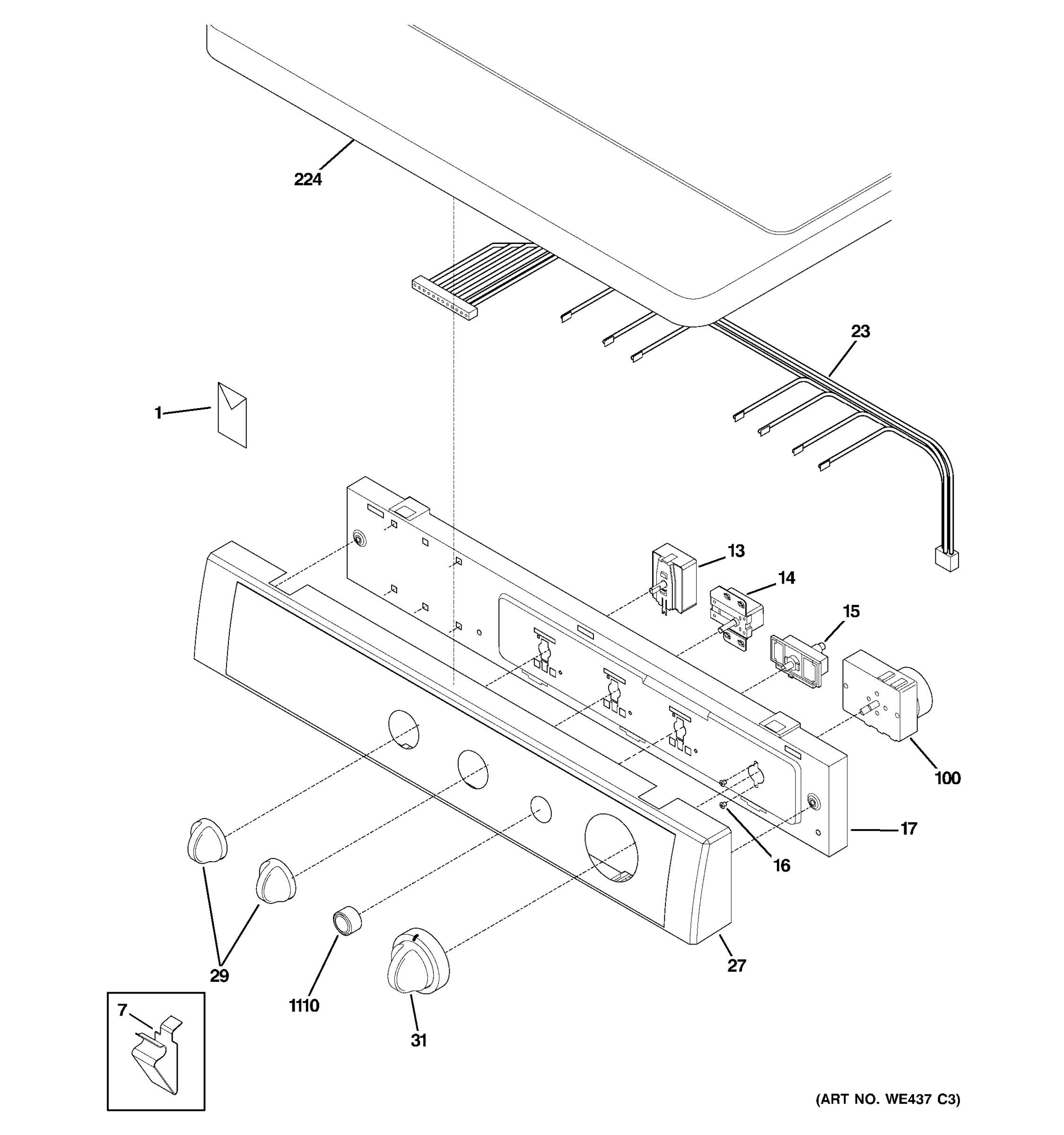 224

23

1

13

14

15

100

17

16

27

29

1110

31

7

(ART NO. WE437 C3)