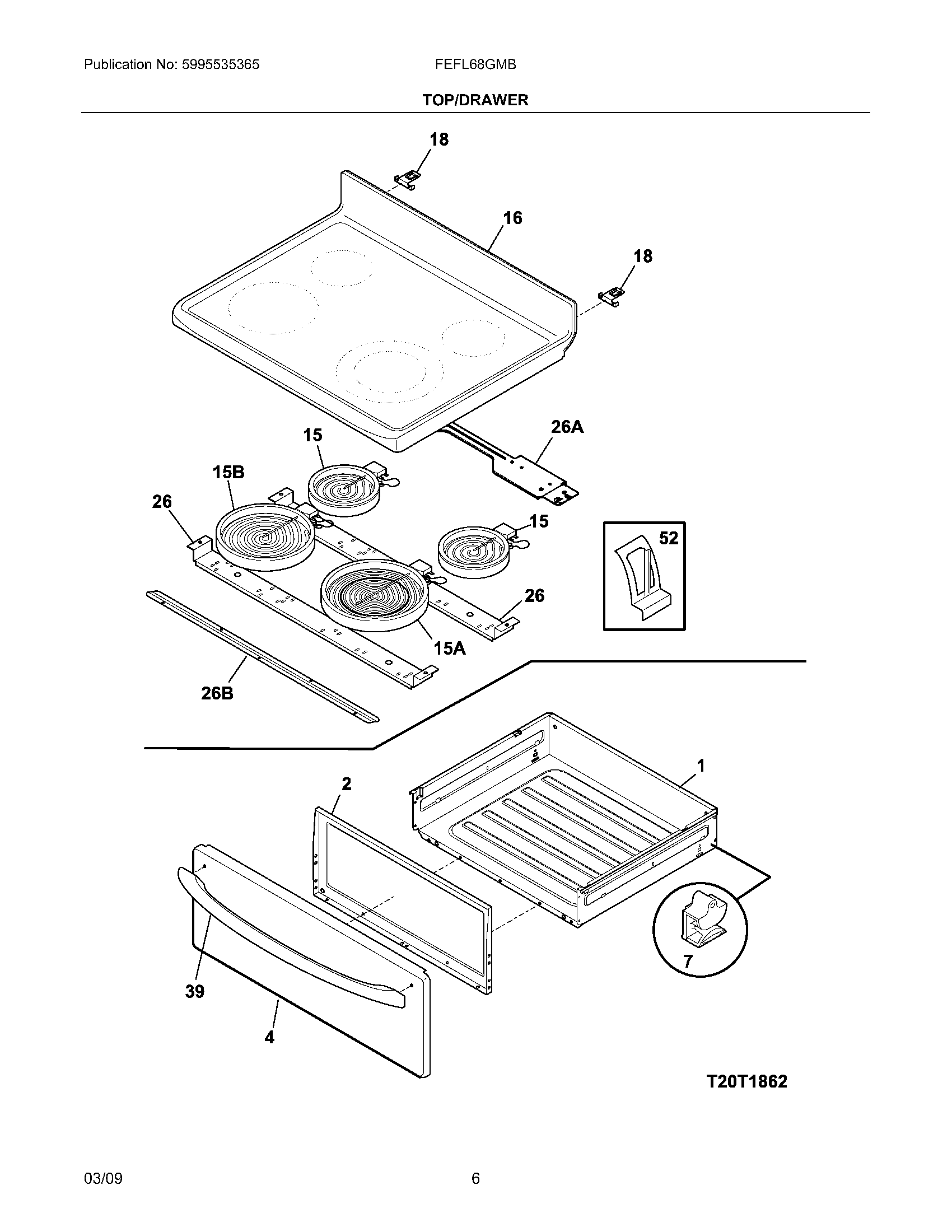 Publication No: 5995535365

FEFL68GMB

TOP/DRAWER

18

16

18

26A

15

15B

26

15

52

26

15A

26B

1

2

7

39

4

T20T1862

03/09

6