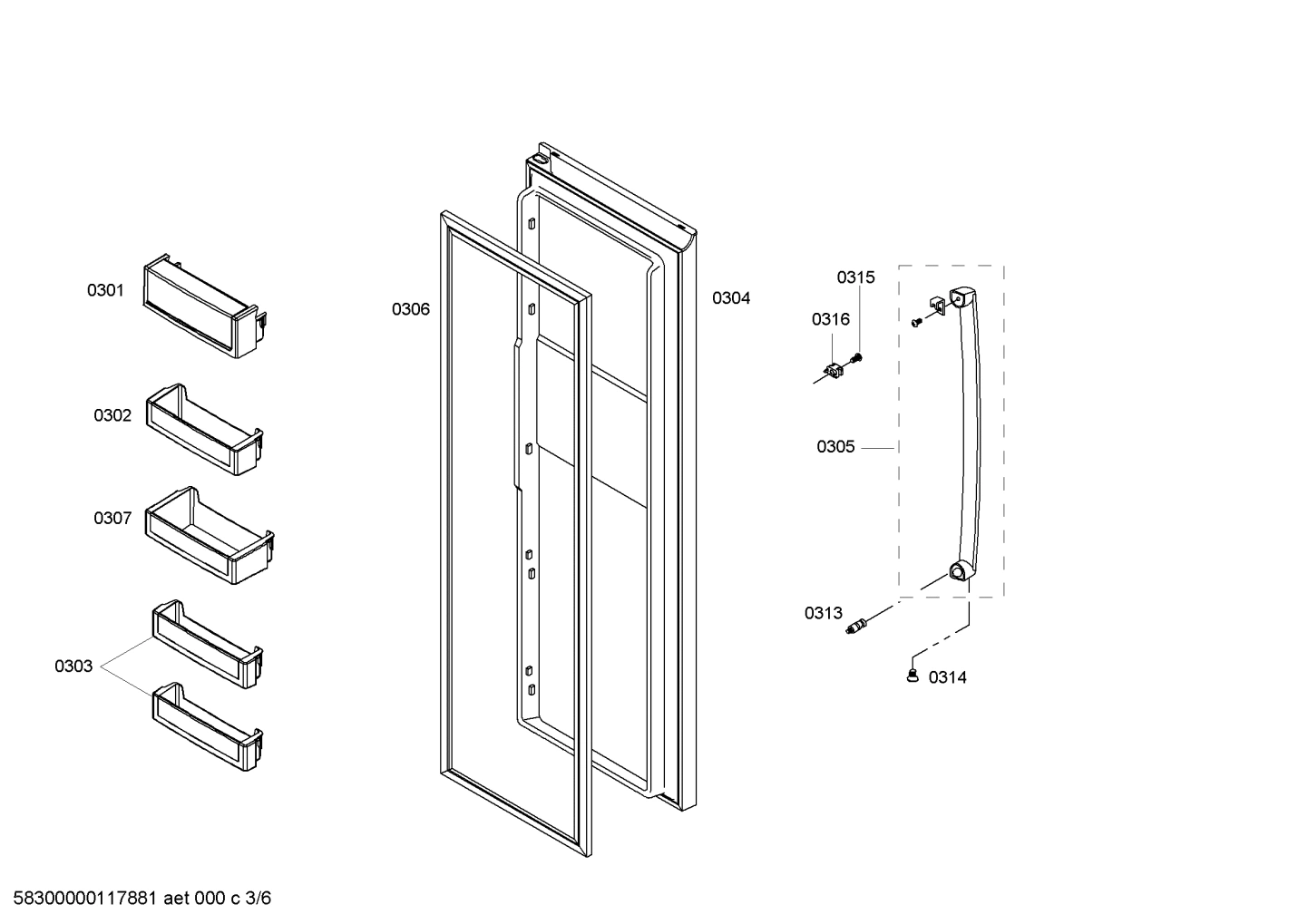 0301

0302

0307

0303

0306

0304

0315

0316

0305

0313

0314

58300000117881 aet 000 c 3/6