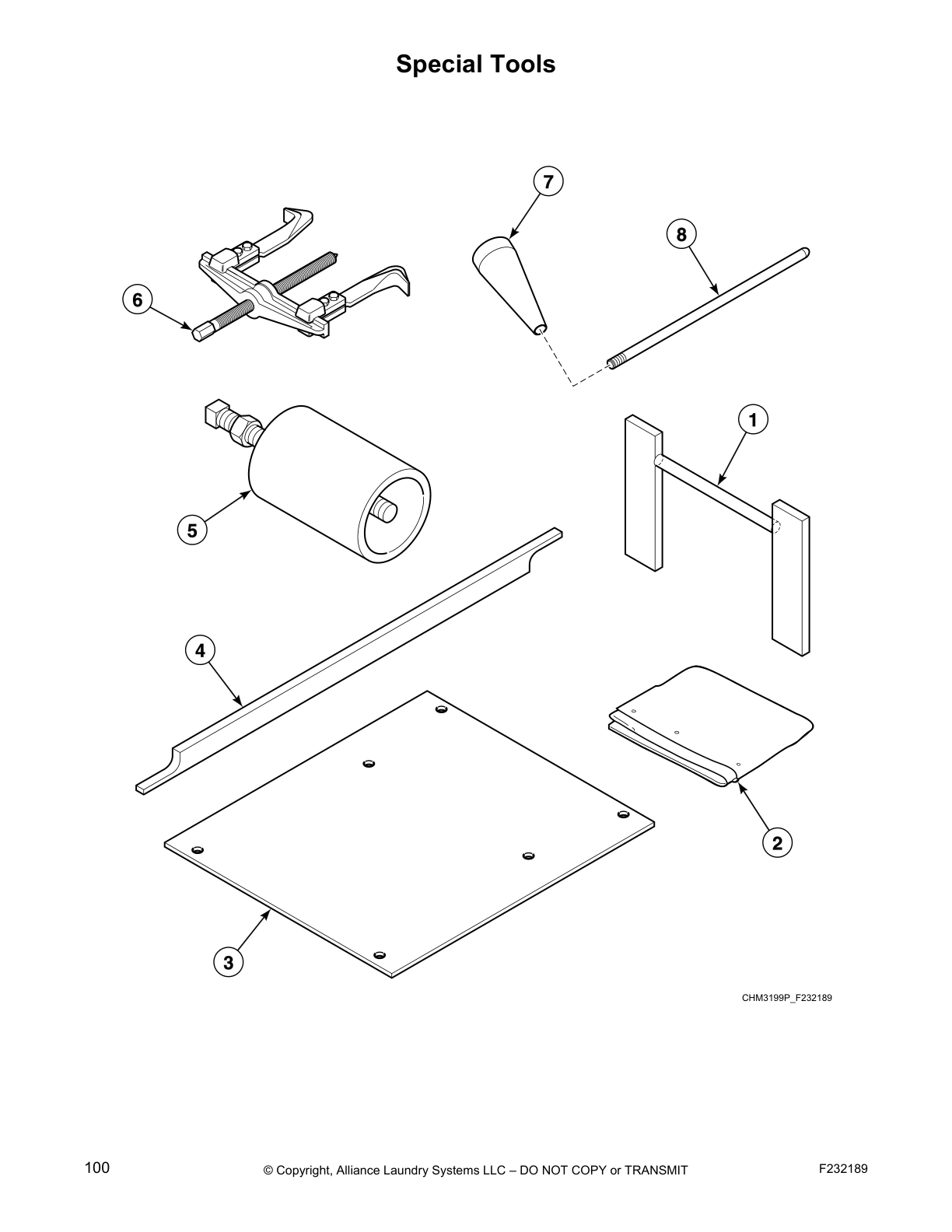 Special Tools

7

8

6

1

5

4

2

3

CHM3199P_F232189

100 © Copyright, Alliance Laundry Systems LLC – DO NOT COPY or TRANSMIT F232189