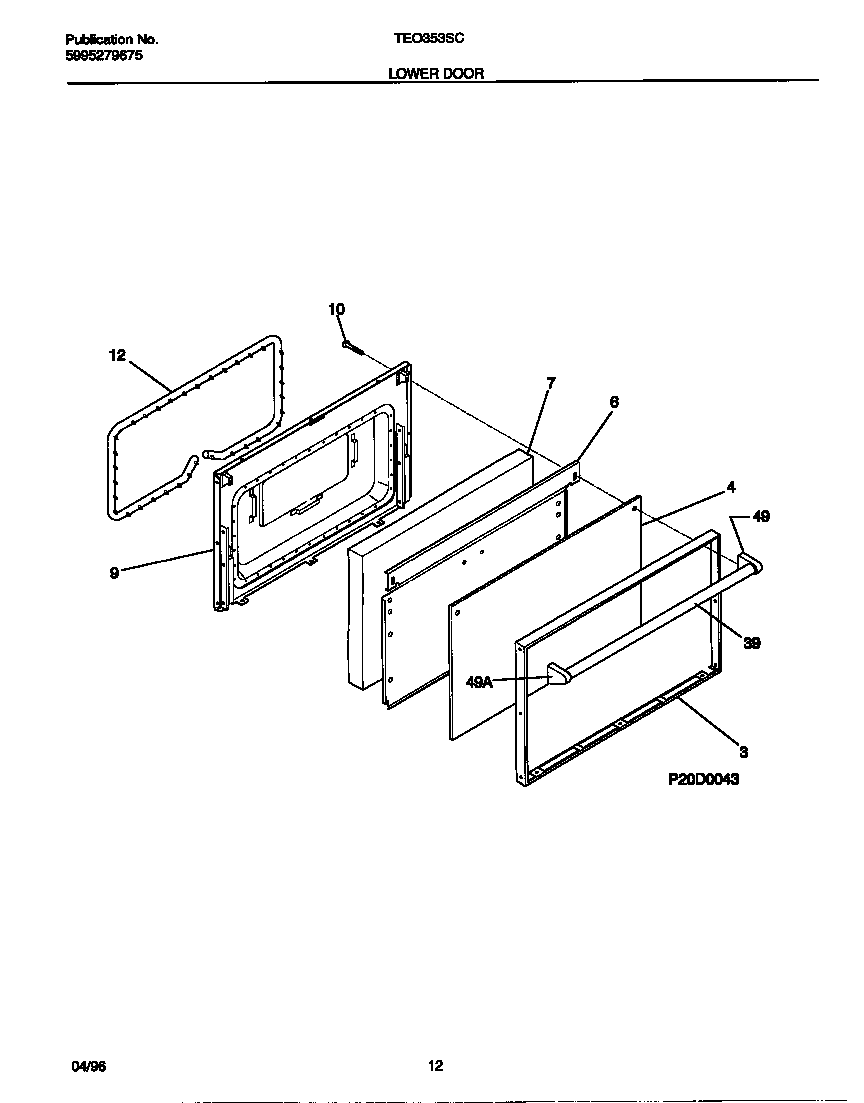 Publication No.
5995279675

TEO353SC

LOWER DOOR

10
12
7
6
4
49
9
39
49A
3
P20D0043

04/96

12