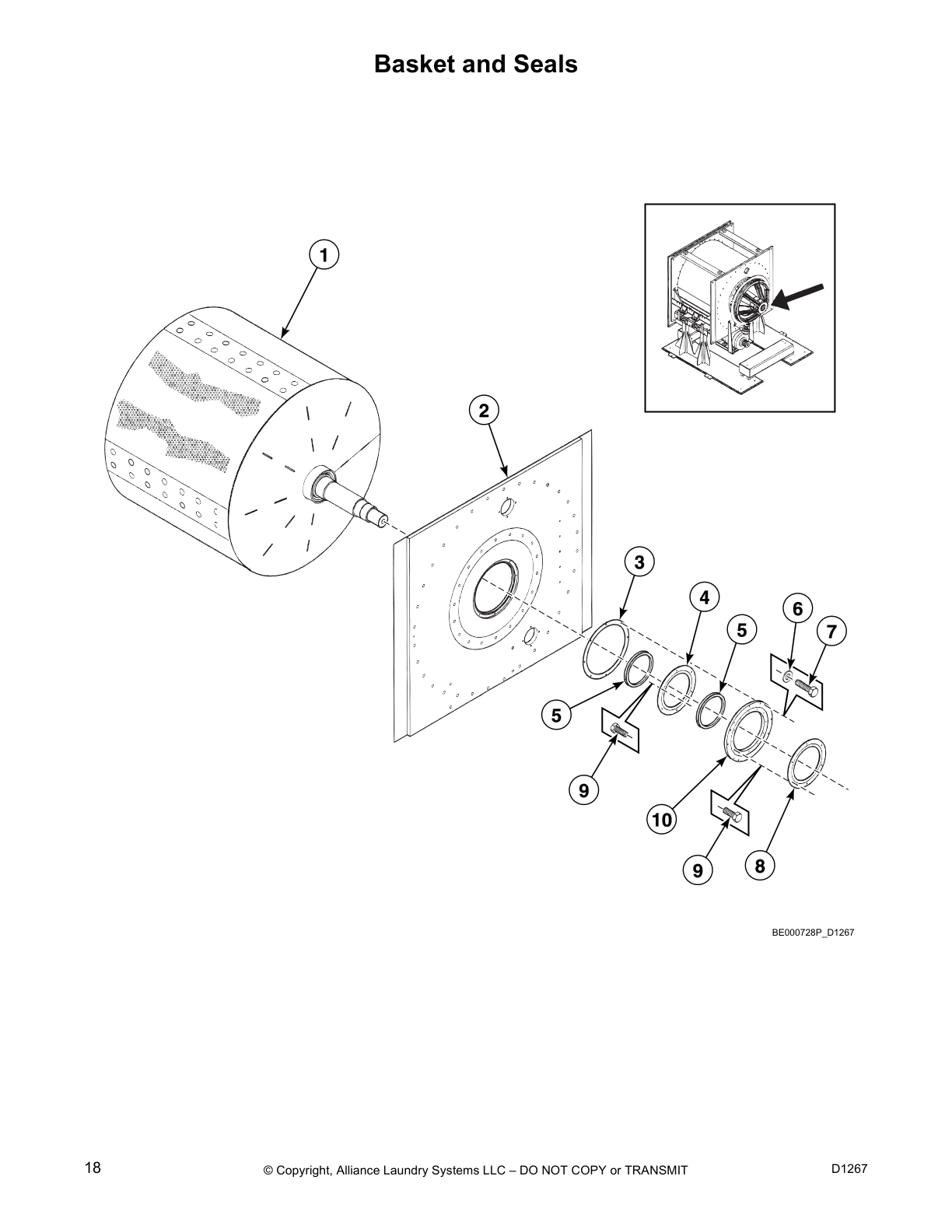 Basket and Seals

1

2

3

4

5

6

7

5

9

10

9

8

BE000728P_D1267

18 © Copyright, Alliance Laundry Systems LLC – DO NOT COPY or TRANSMIT D1267