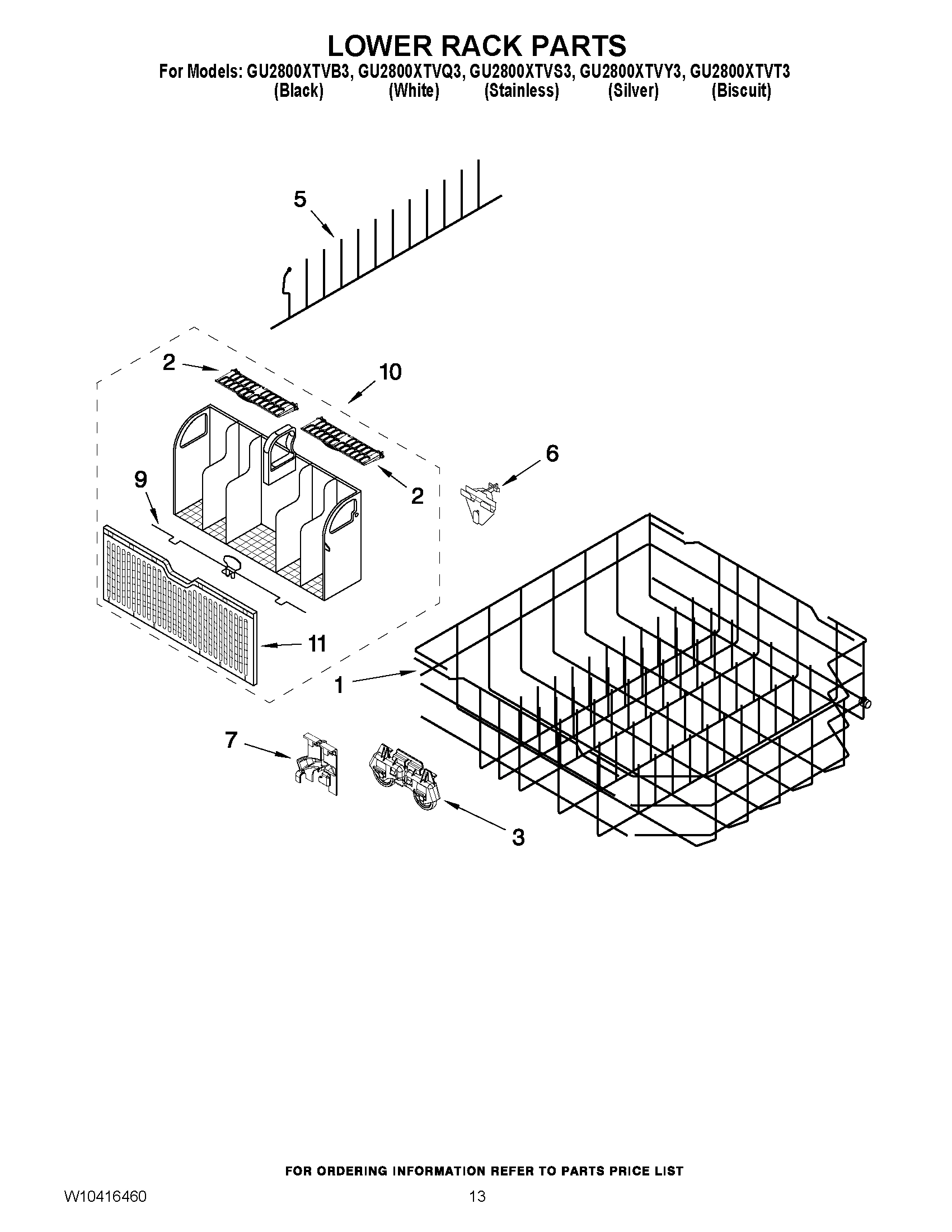 LOWER RACK PARTS

For Models: GU2800XTVB3, GU2800XTVQ3, GU2800XTVS3, GU2800XTVY3, GU2800XTVT3
(Black) (White) (Stainless) (Silver) (Biscuit)

5

2

10

6

2

9

11

1

7

3

FOR ORDERING INFORMATION REFER TO PARTS PRICE LIST

W10416460

13