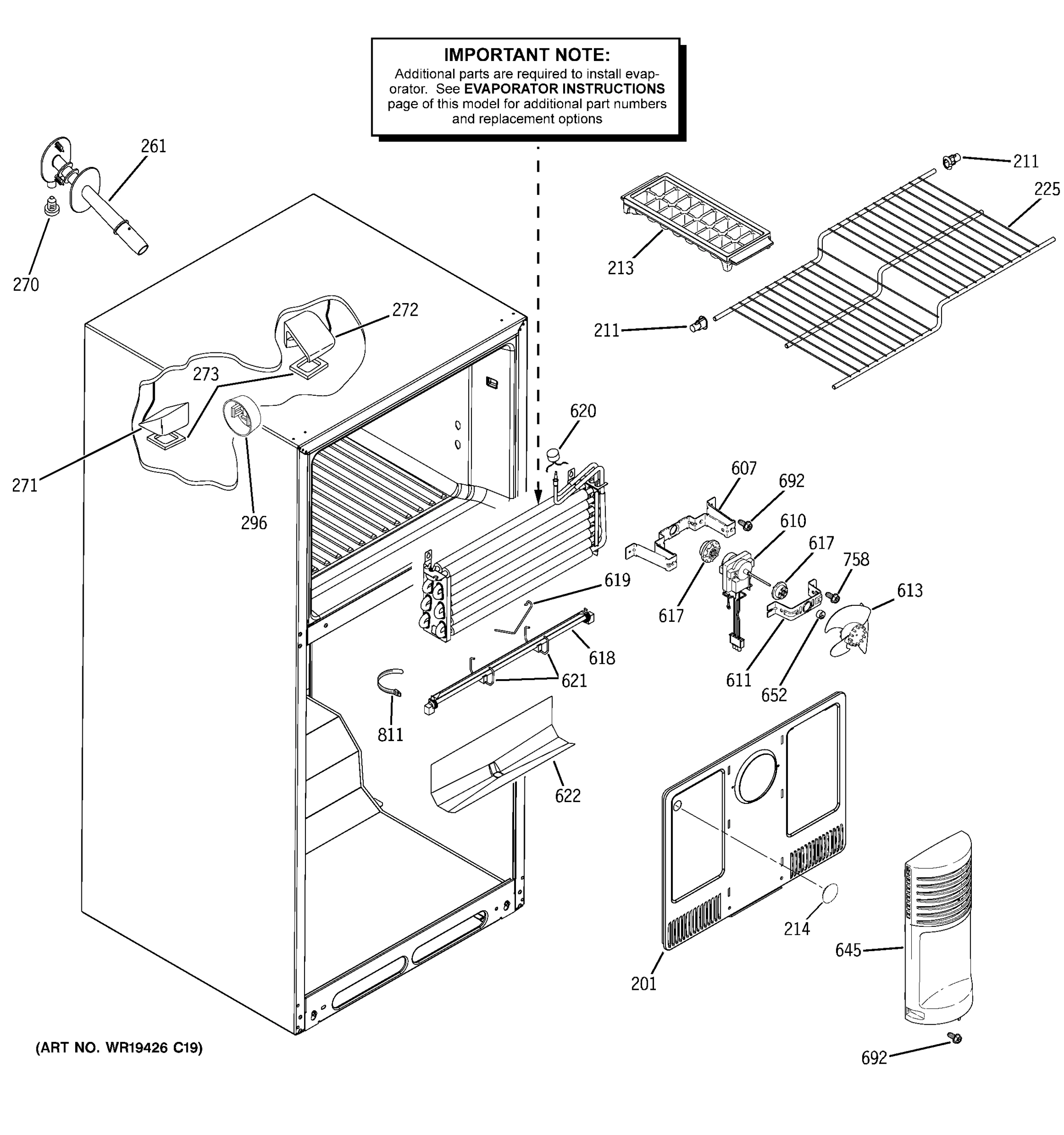 IMPORTANT NOTE:
Additional parts are required to install evaporator. See EVAPORATOR INSTRUCTIONS page of this model for additional part numbers and replacement options

261
270
211
225
213
211
272
273
271
296
620
607
692
610
617
758
613
619
617
618
621
611
652
811
622
214
645
201
692

(ART NO. WR19426 C19)