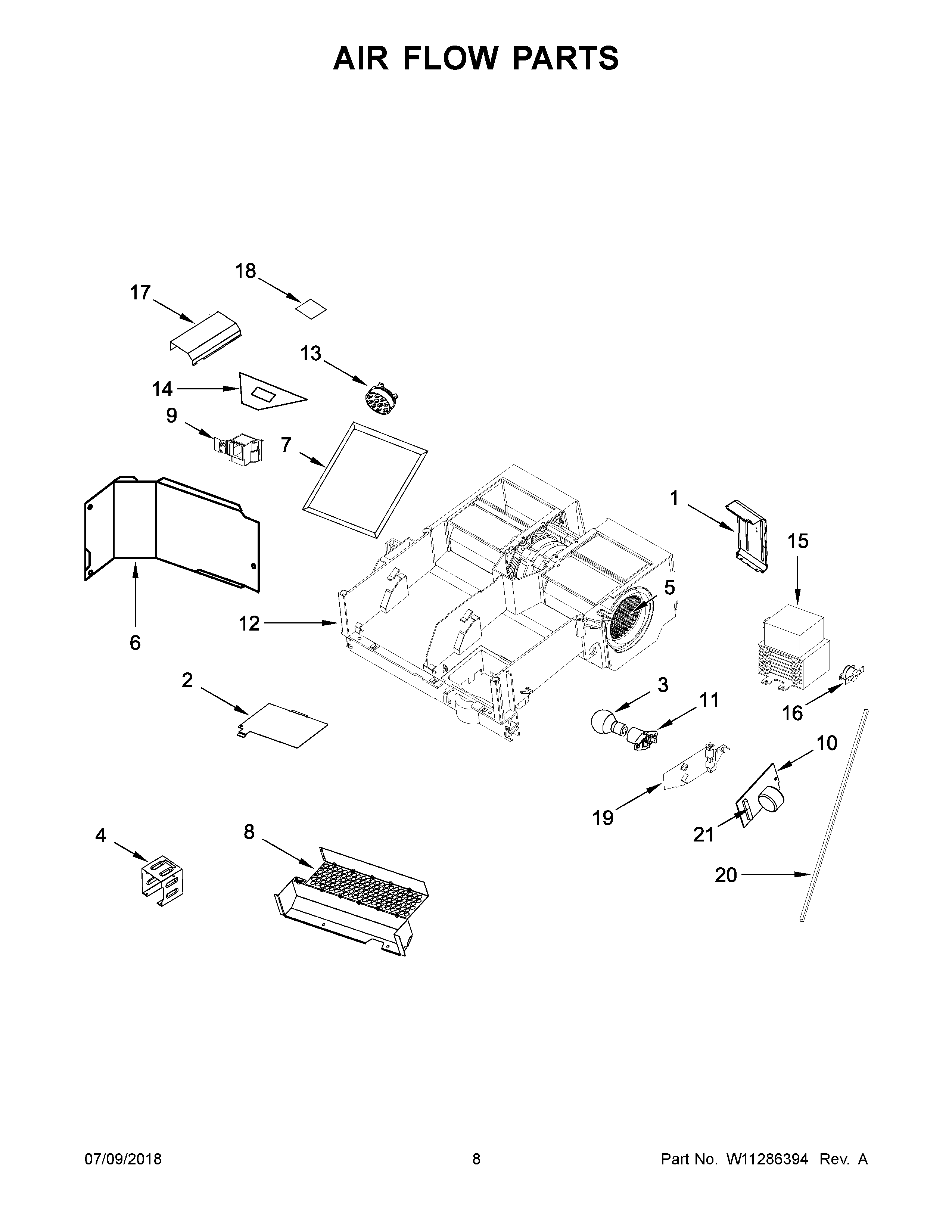 AIR FLOW PARTS

18
17
13
14
9
7
1
15
5
12
6
2
3
11
16
10
19
21
4
8
20

07/09/2018 8 Part No. W11286394 Rev. A