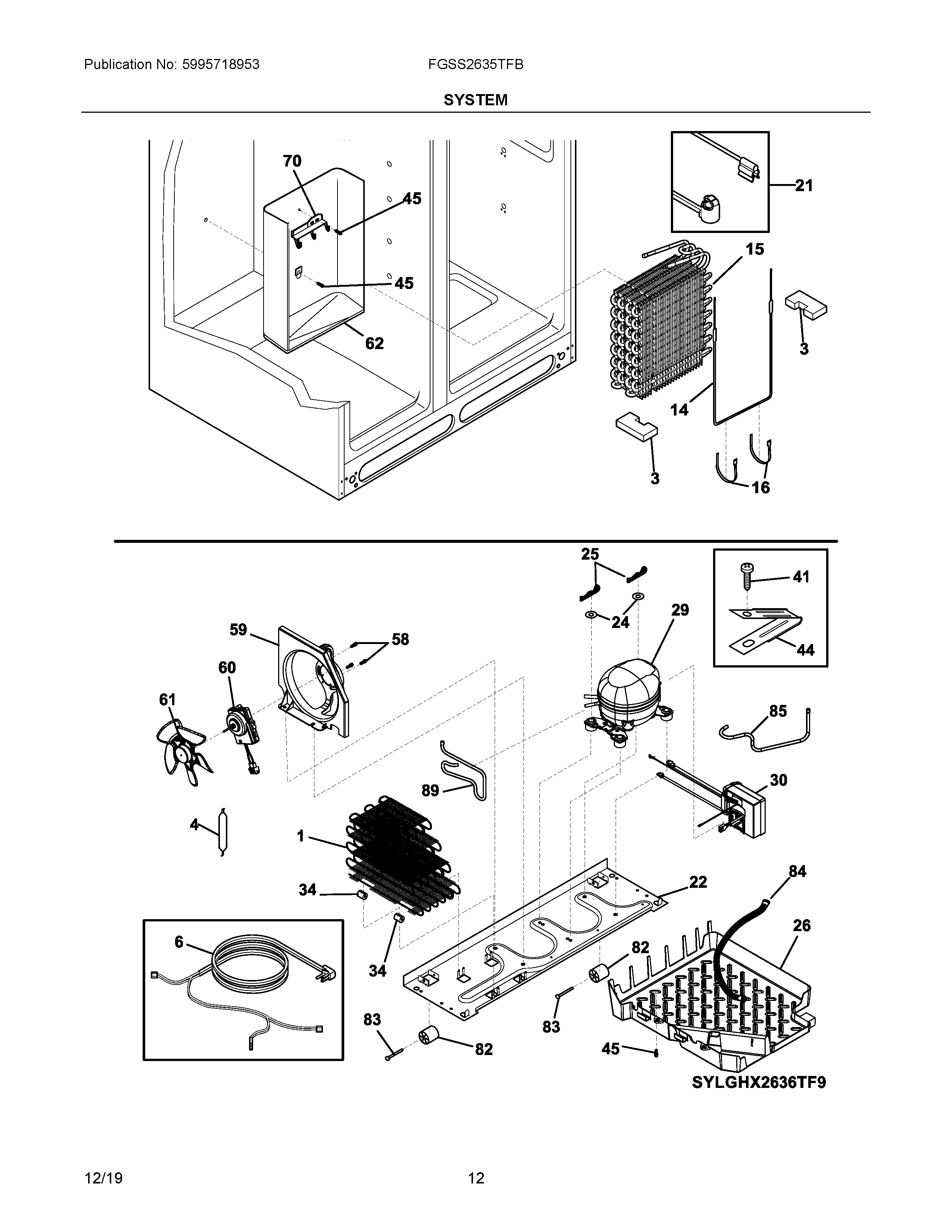 Publication No: 5995718953

FGSS2635TFB

SYSTEM

70
45
45
62
21
15
3
14
3
16

25
41
24
29
44
59
58
60
61
85
89
30
4
1
34
22
84
26
6
34
82
83
83
82
45

SYLGHX2636TF9

12/19

12