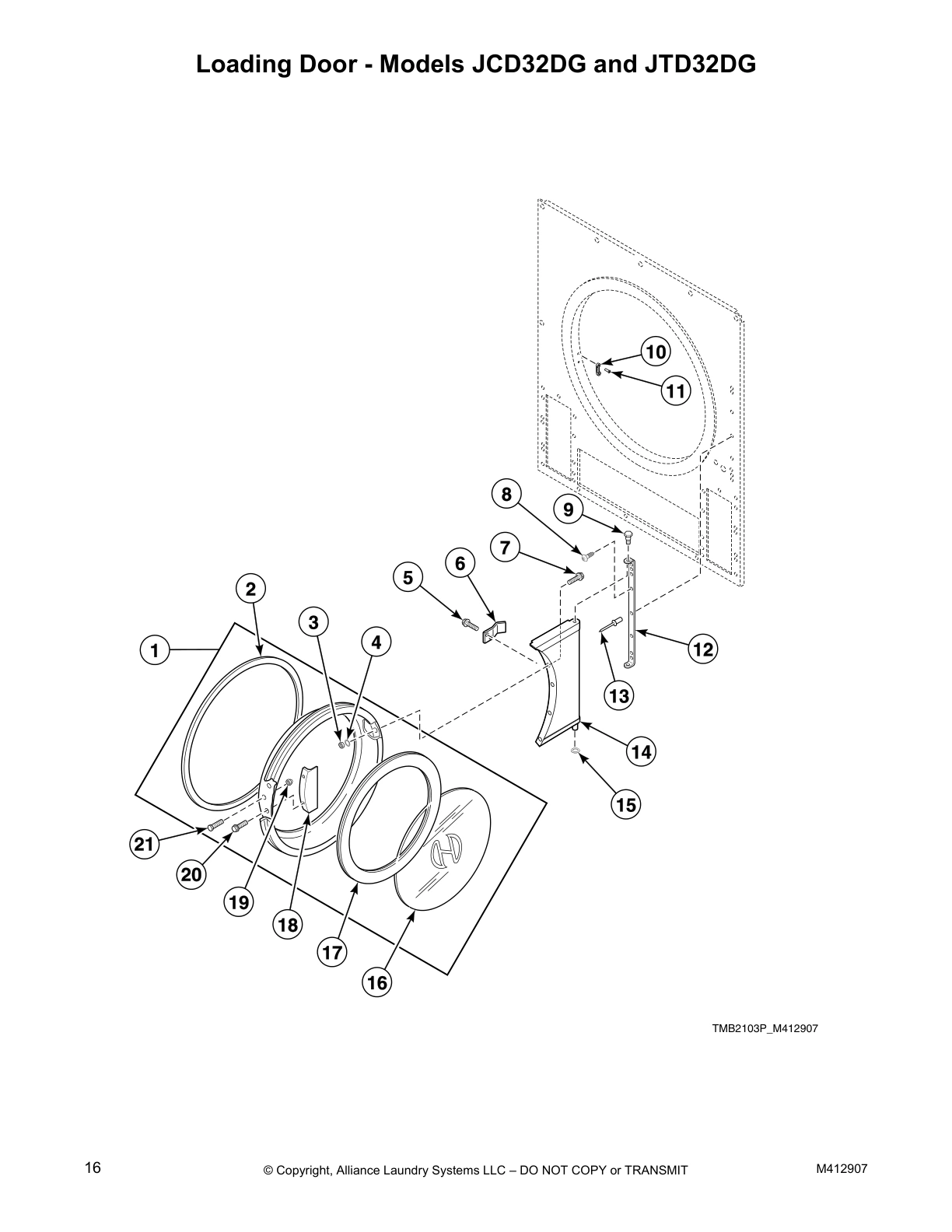 Loading Door - Models JCD32DG and JTD32DG

10
11
8
9
7
6
5
2
3
4
1
12
13
14
15
21
20
19
18
17
16

TMB2103P_M412907

16
© Copyright, Alliance Laundry Systems LLC – DO NOT COPY or TRANSMIT
M412907