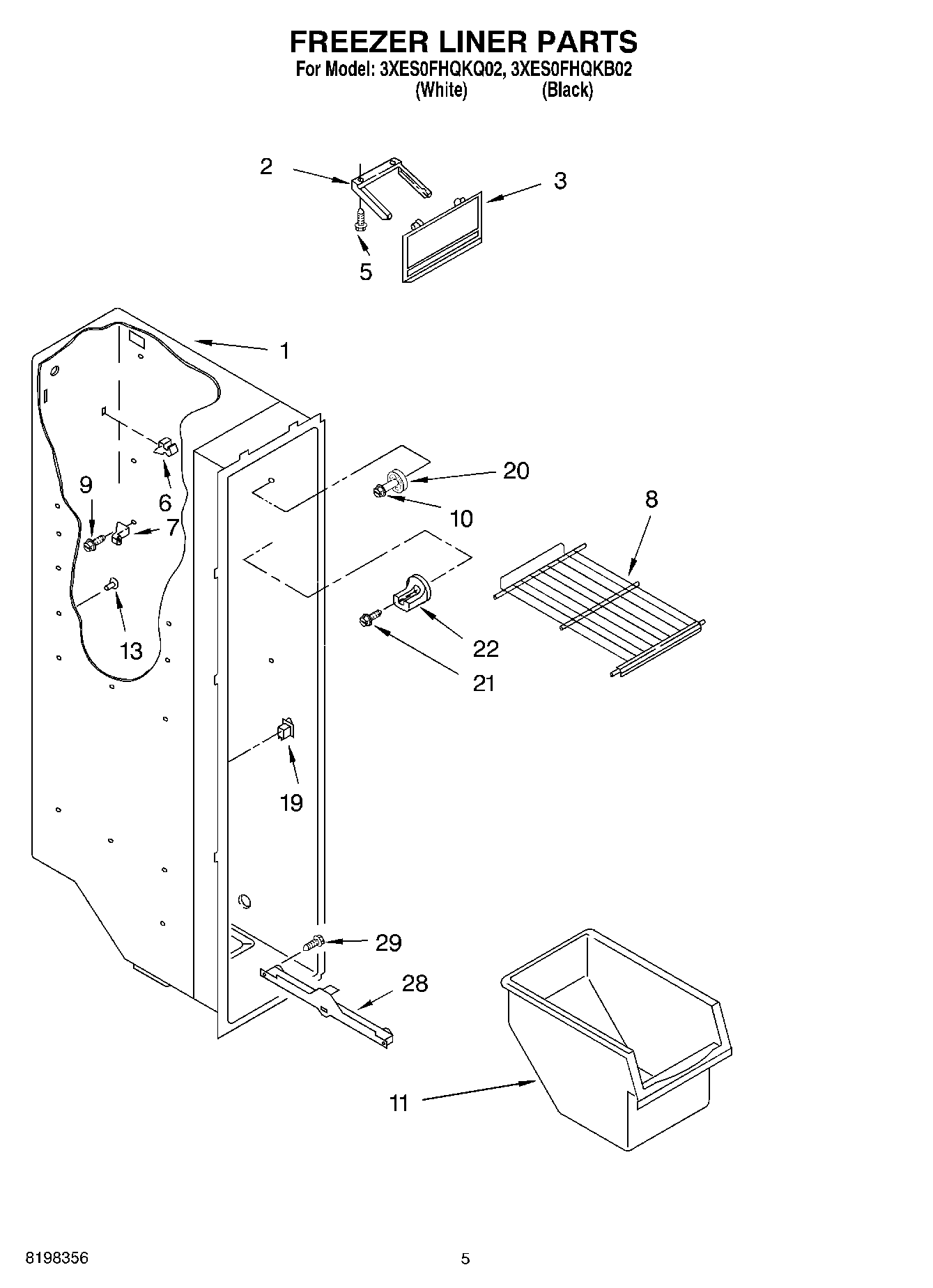 FREEZER LINER PARTS
For Model: 3XES0FHQKQ02, 3XES0FHQKB02
(White) (Black)

2
3
5
1
20
10
8
9
6
7
13
22
21
19
29
28
11

8198356

5