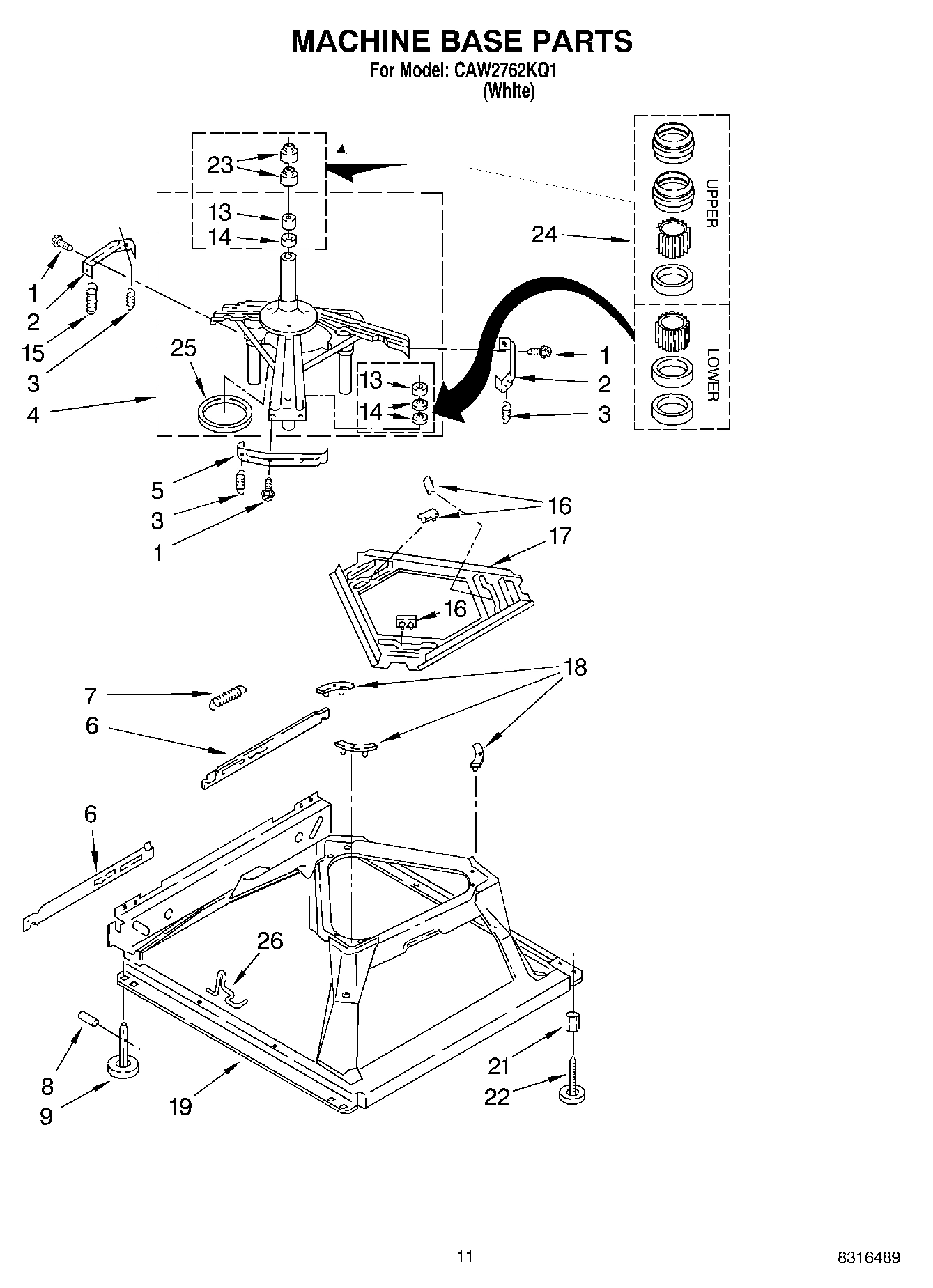 MACHINE BASE PARTS
For Model: CAW2762KQ1
(White)

23
13
14
24
UPPER
LOWER
1
2
15
3
4
25
13
14
1
2
3
5
3
1
16
17
16
18
7
6
6
26
8
9
19
21
22

11

8316489