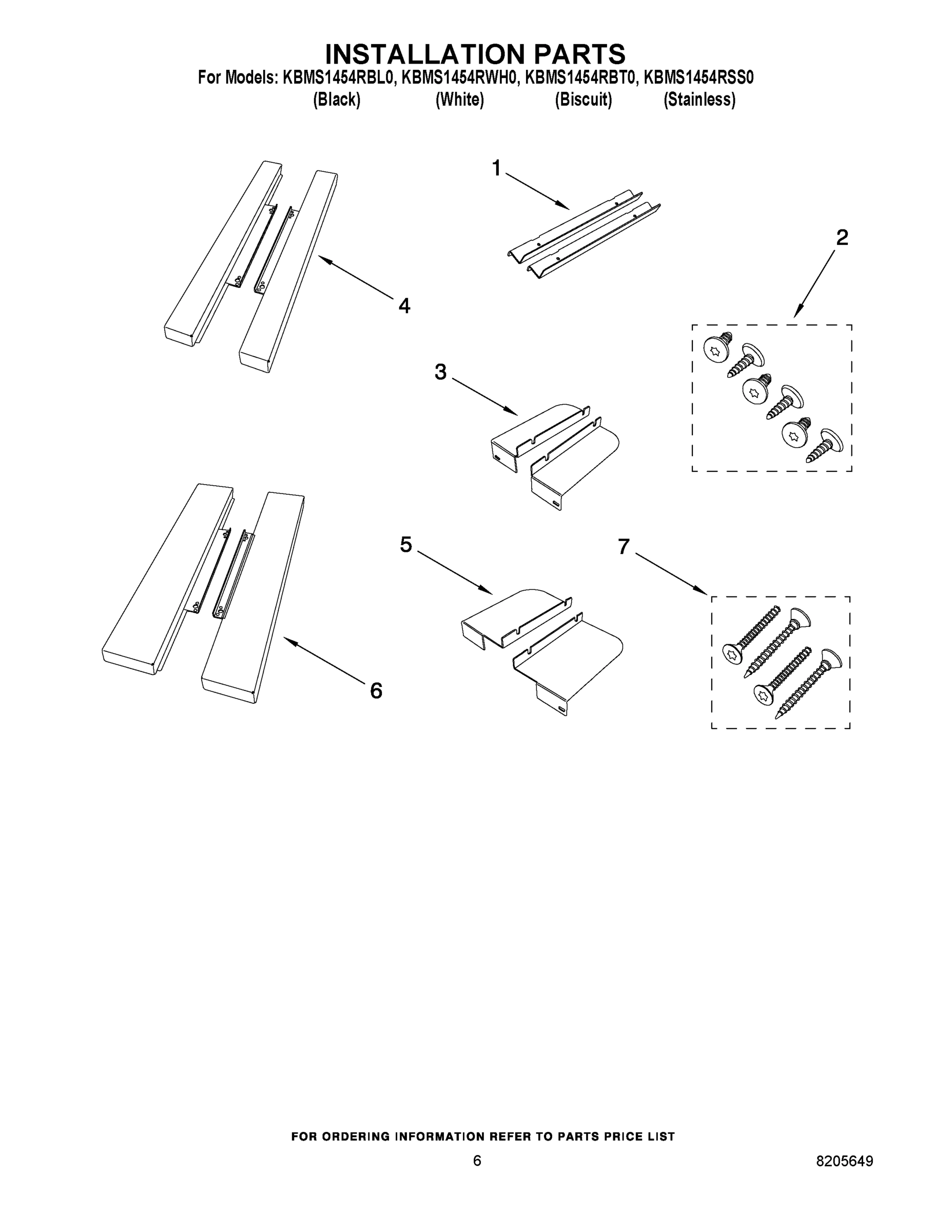 INSTALLATION PARTS
For Models: KBMS1454RBL0, KBMS1454RWH0, KBMS1454RBT0, KBMS1454RSS0
(Black) (White) (Biscuit) (Stainless)

1

2

4

3

5

7

6

FOR ORDERING INFORMATION REFER TO PARTS PRICE LIST

6

8205649