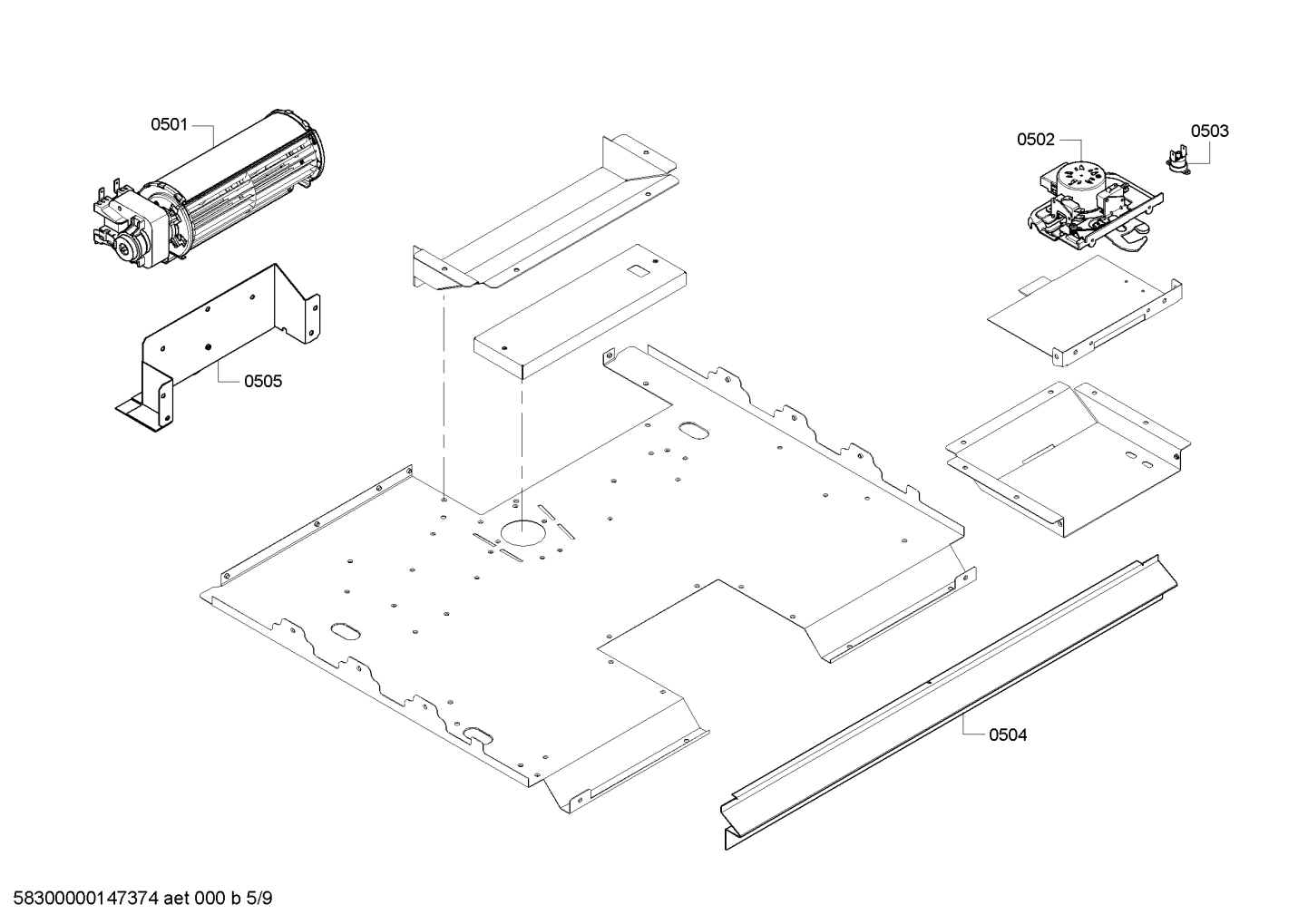 0501

0502

0503

0505

0504

58300000147374 aet 000 b 5/9