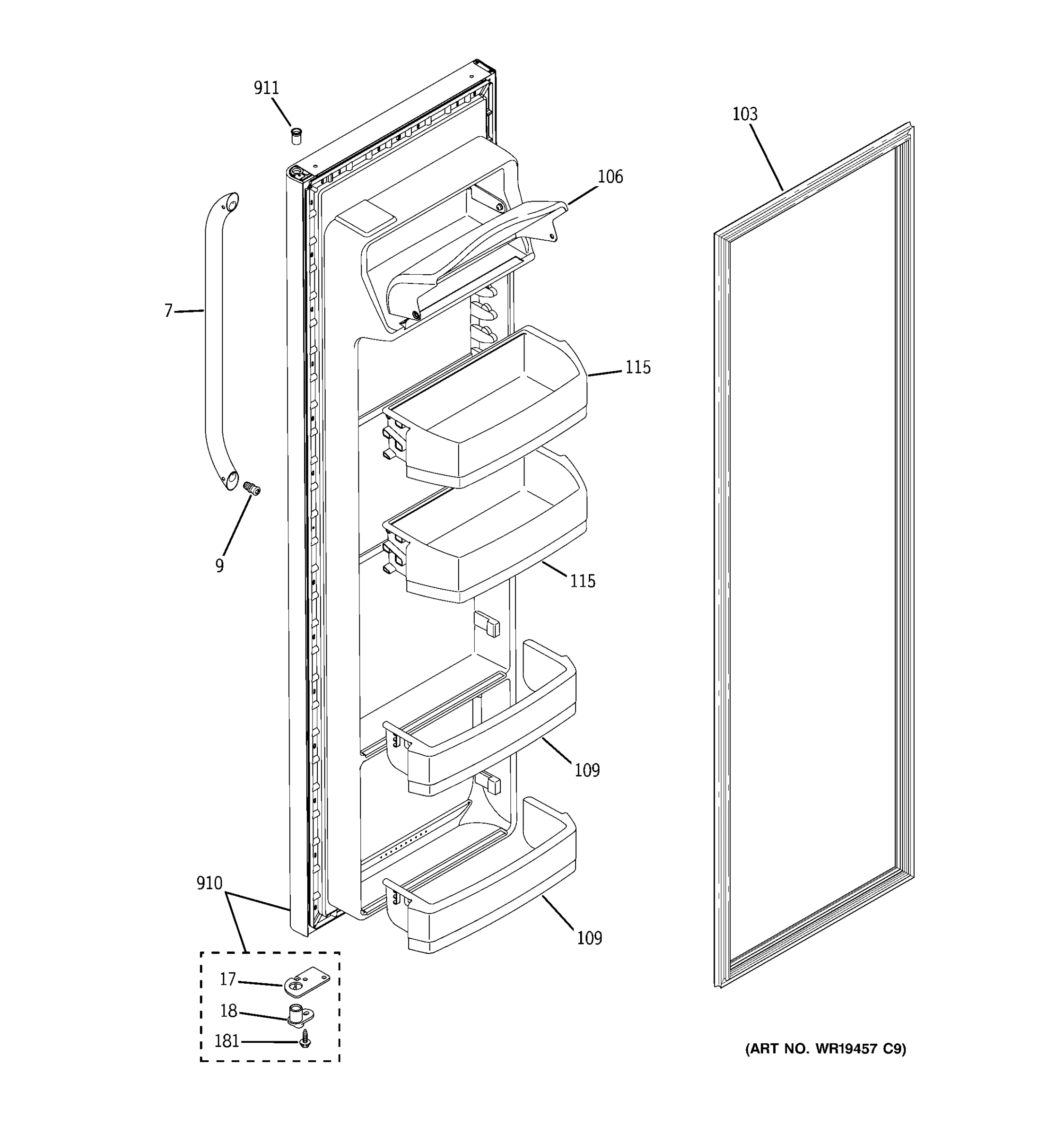 911

103

106

7

115

9

115

109

910

109

17

18

181

(ART NO. WR19457 C9)