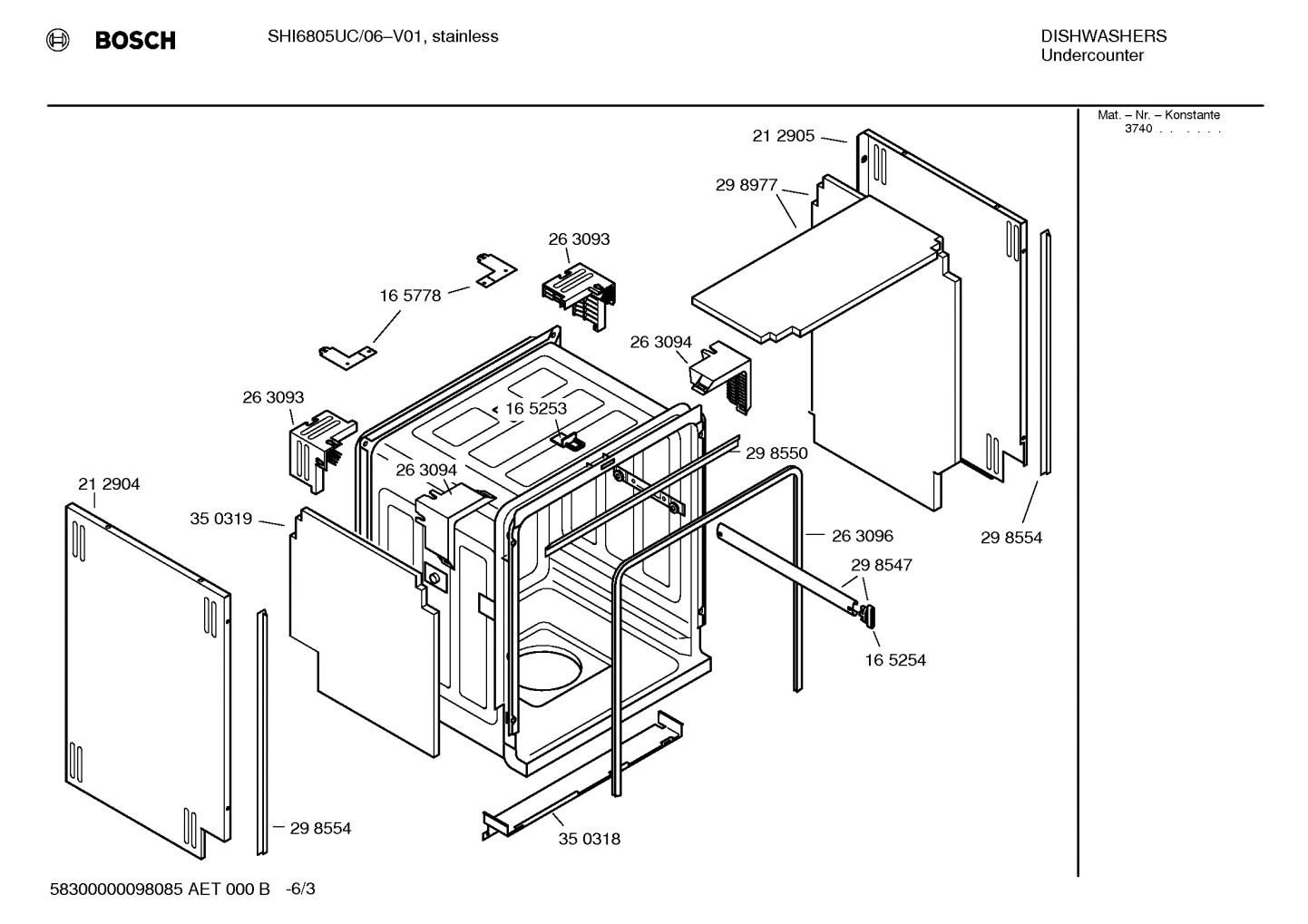 BOSCH

SHI6805UC/06–V01, stainless

DISHWASHERS
Undercounter

Mat. – Nr. – Konstante
3740 . . . . .

21 2905

29 8977

26 3093

16 5778

26 3094

26 3093

16 5253

29 8550

26 3094

21 2904

35 0319

26 3096

29 8554

29 8547

16 5254

29 8554

35 0318

58300000098085 AET 000 B -6/3