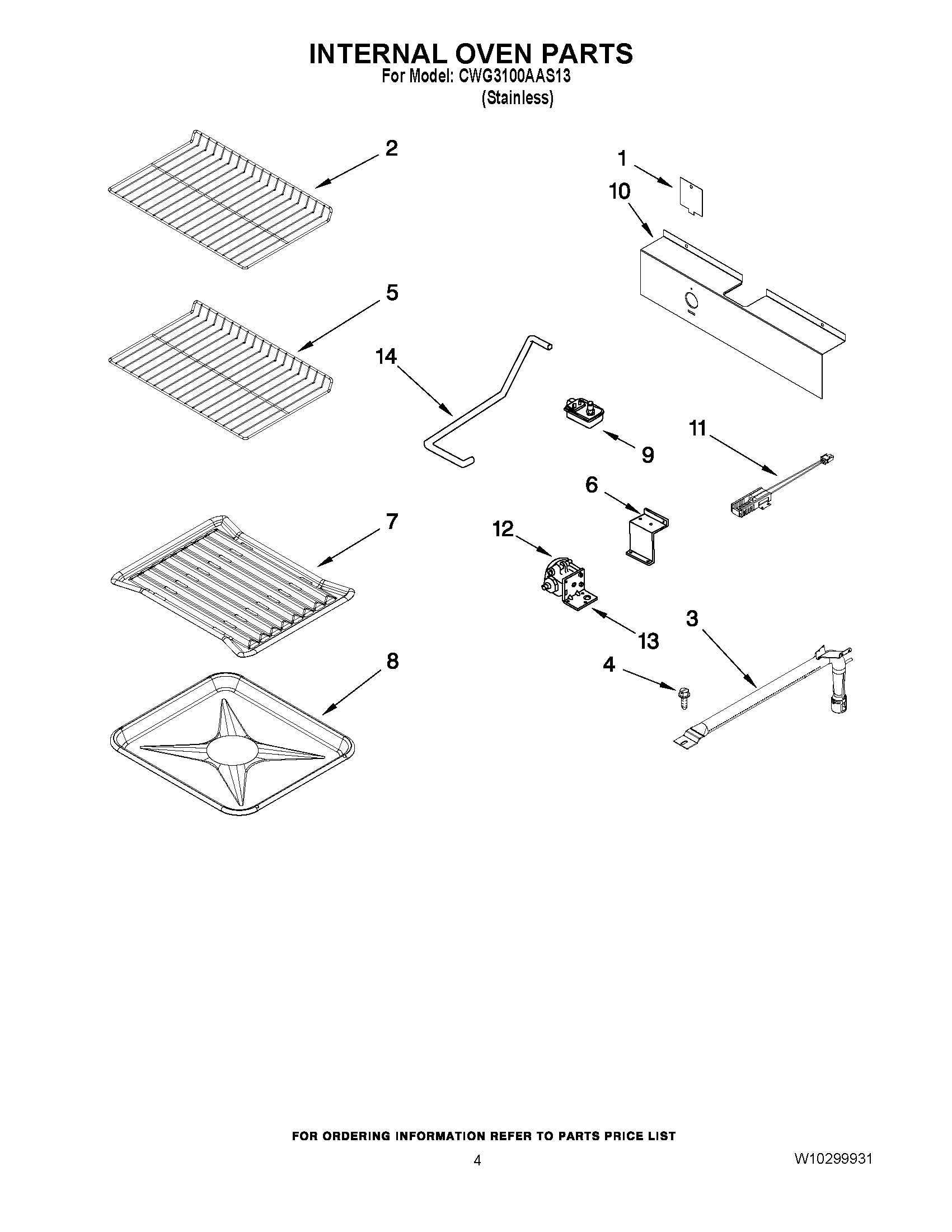 INTERNAL OVEN PARTS
For Model: CWG3100AAS13
(Stainless)

2
1
10
5
14
9
11
6
7
12
13
3
8
4

FOR ORDERING INFORMATION REFER TO PARTS PRICE LIST
4
W10299931