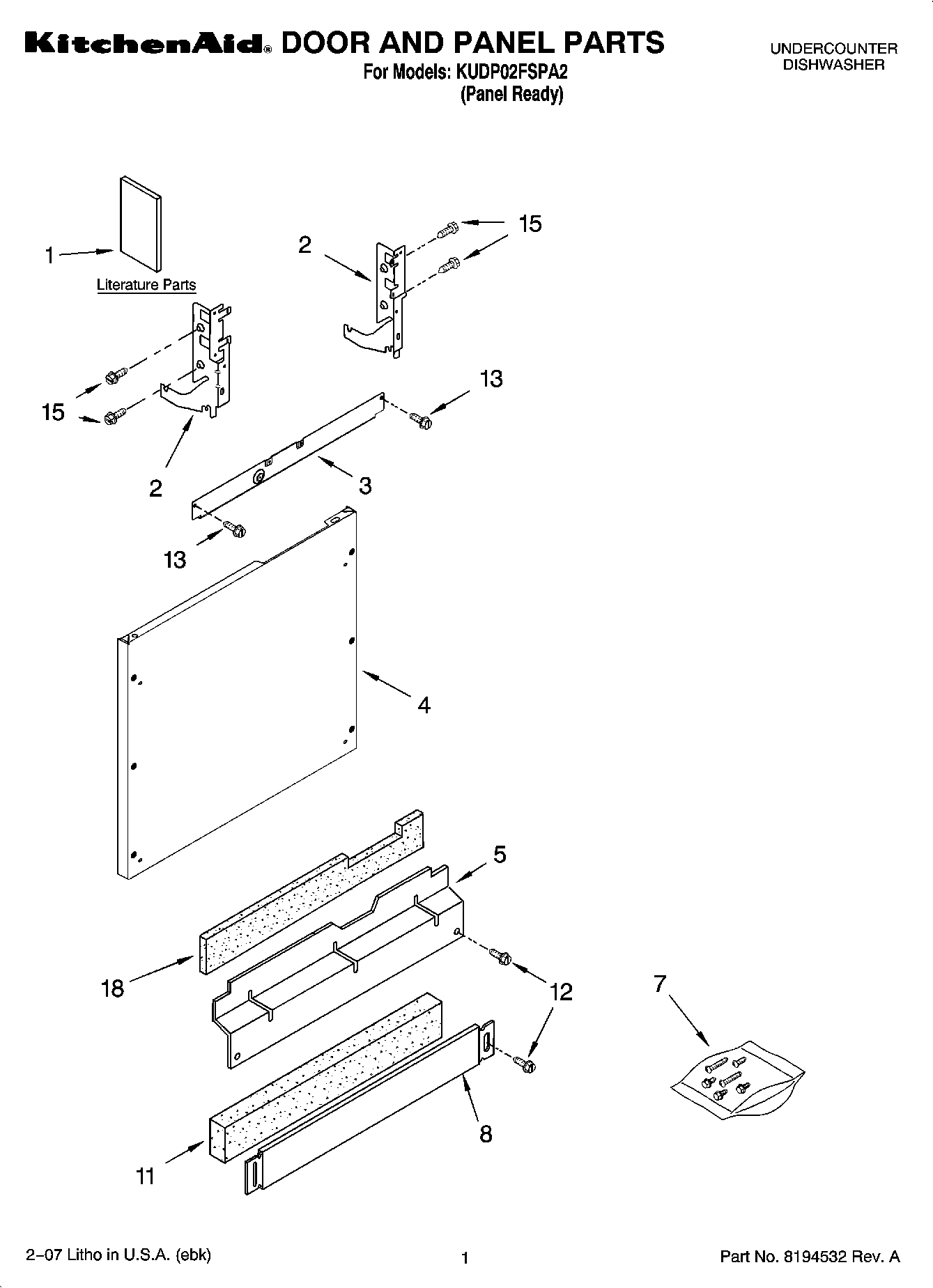 KitchenAid® DOOR AND PANEL PARTS
For Models: KUDP02FSPA2
(Panel Ready)

UNDERCOUNTER
DISHWASHER

1
Literature Parts
2
15
15
2
13
3
13
4
5
18
12
7
8
11

2–07 Litho in U.S.A. (ebk)

1

Part No. 8194532 Rev. A