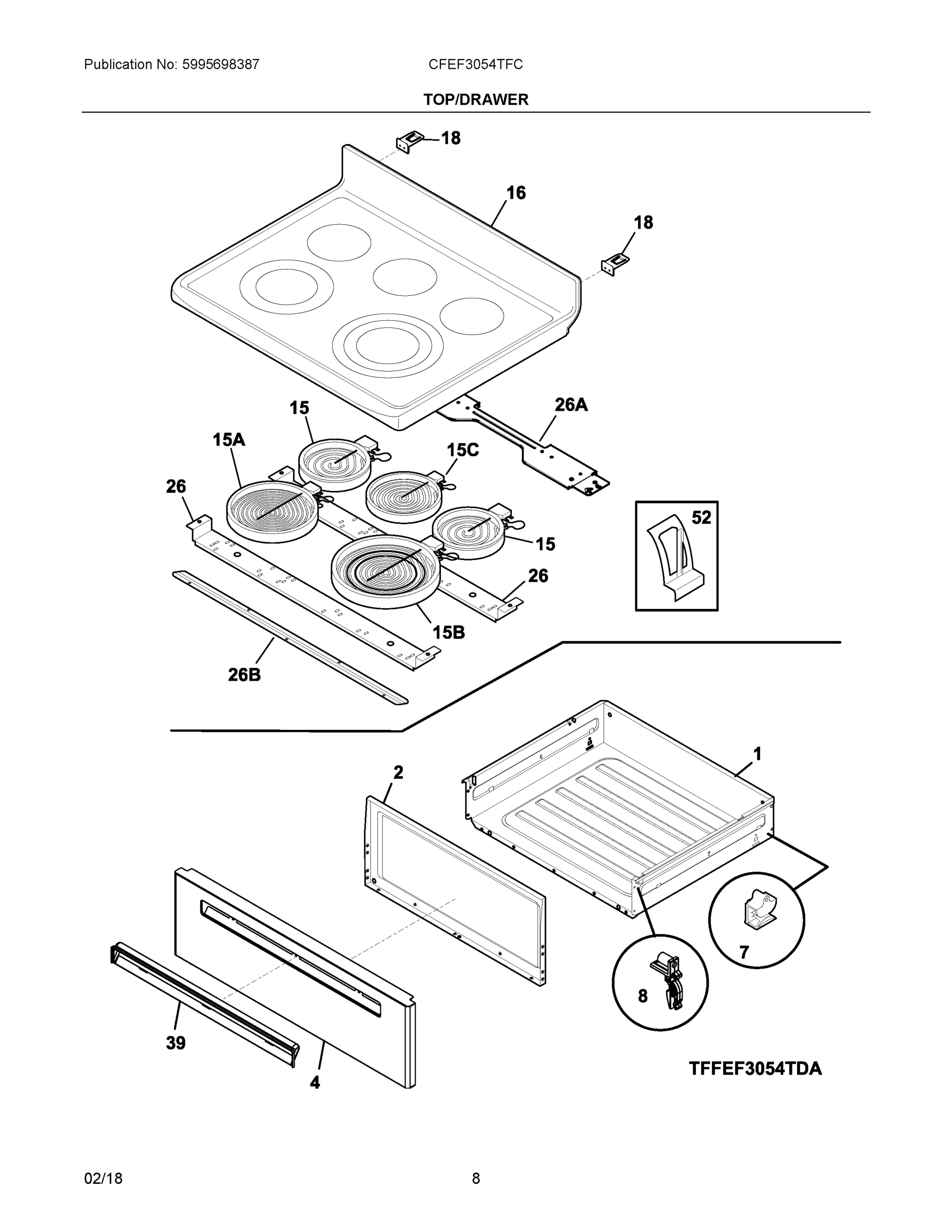 Publication No: 5995698387

CFEF3054TFC

TOP/DRAWER

18

16

18

15

26A

15A

15C

26

52

15

26

15B

26B

1

2

7

8

39

4

TFFEF3054TDA

02/18

8