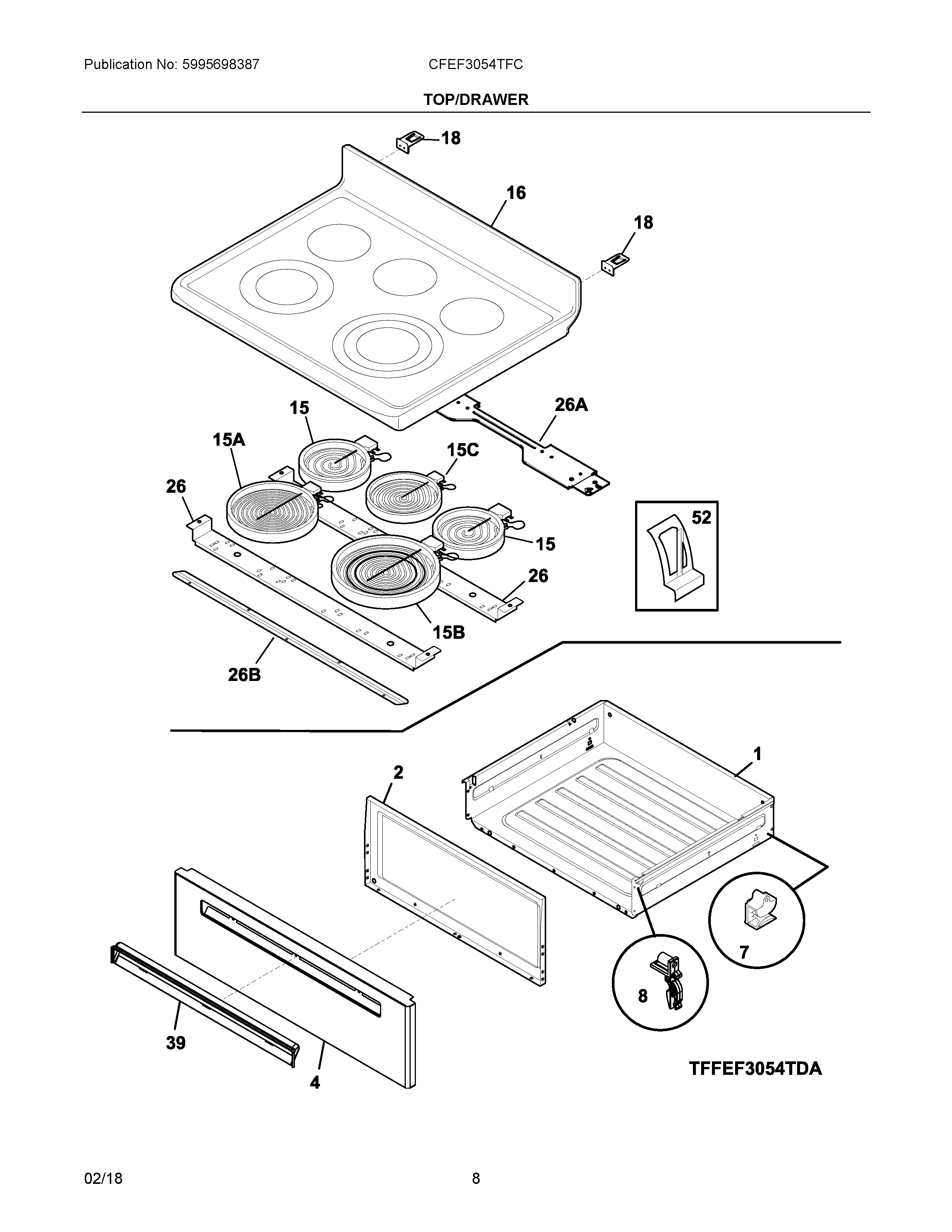 Publication No: 5995698387

CFEF3054TFC

TOP/DRAWER

18

16

18

15

26A

15A

15C

26

52

15

26

15B

26B

1

2

7

8

39

4

TFFEF3054TDA

02/18

8