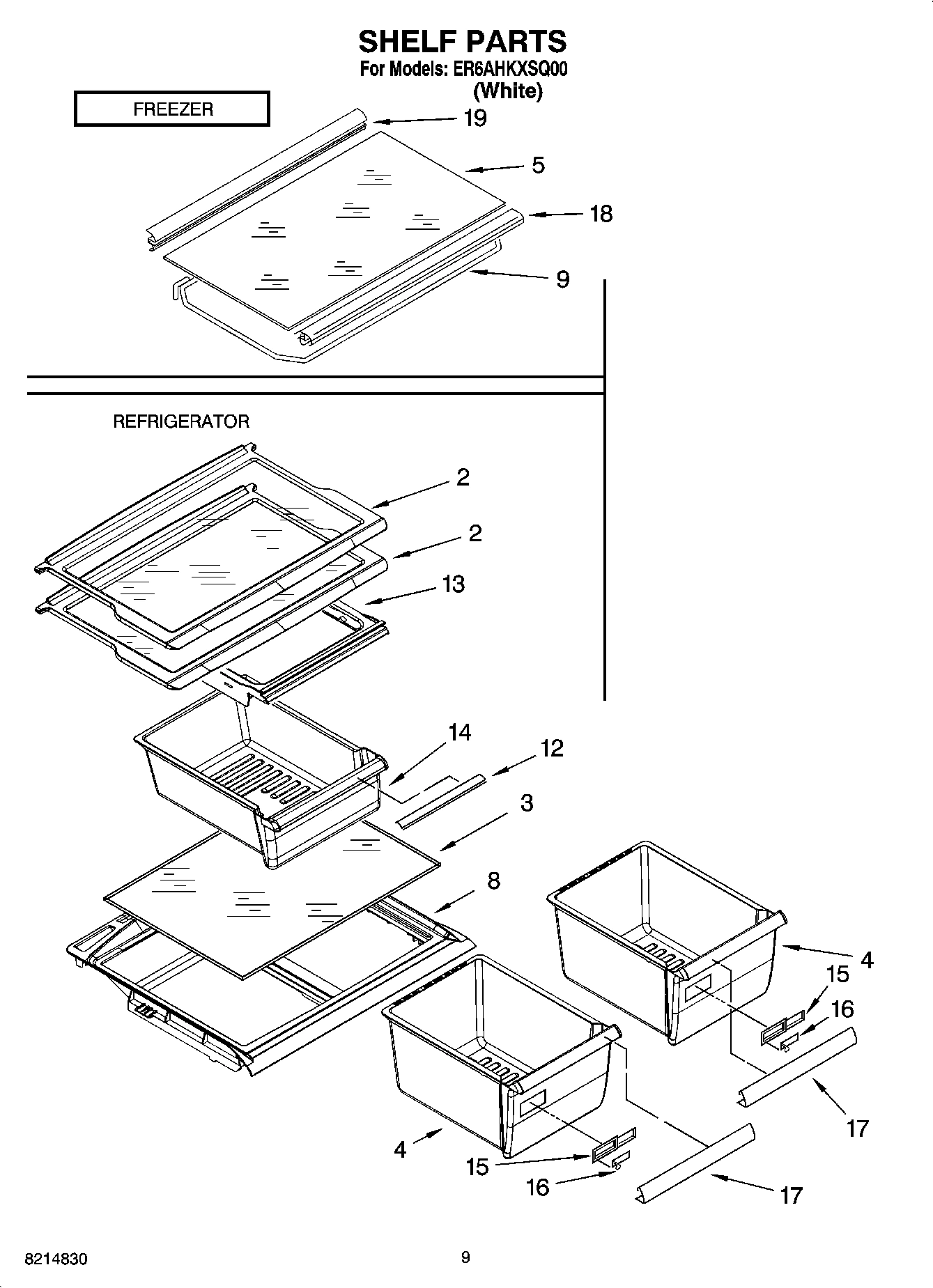 SHELF PARTS
For Models: ER6AHKXSQ00
(White)

FREEZER

19
5
18
9

REFRIGERATOR

2
2
13
14
12
3
8
4
15
16
17
4
15
16
17

8214830

9