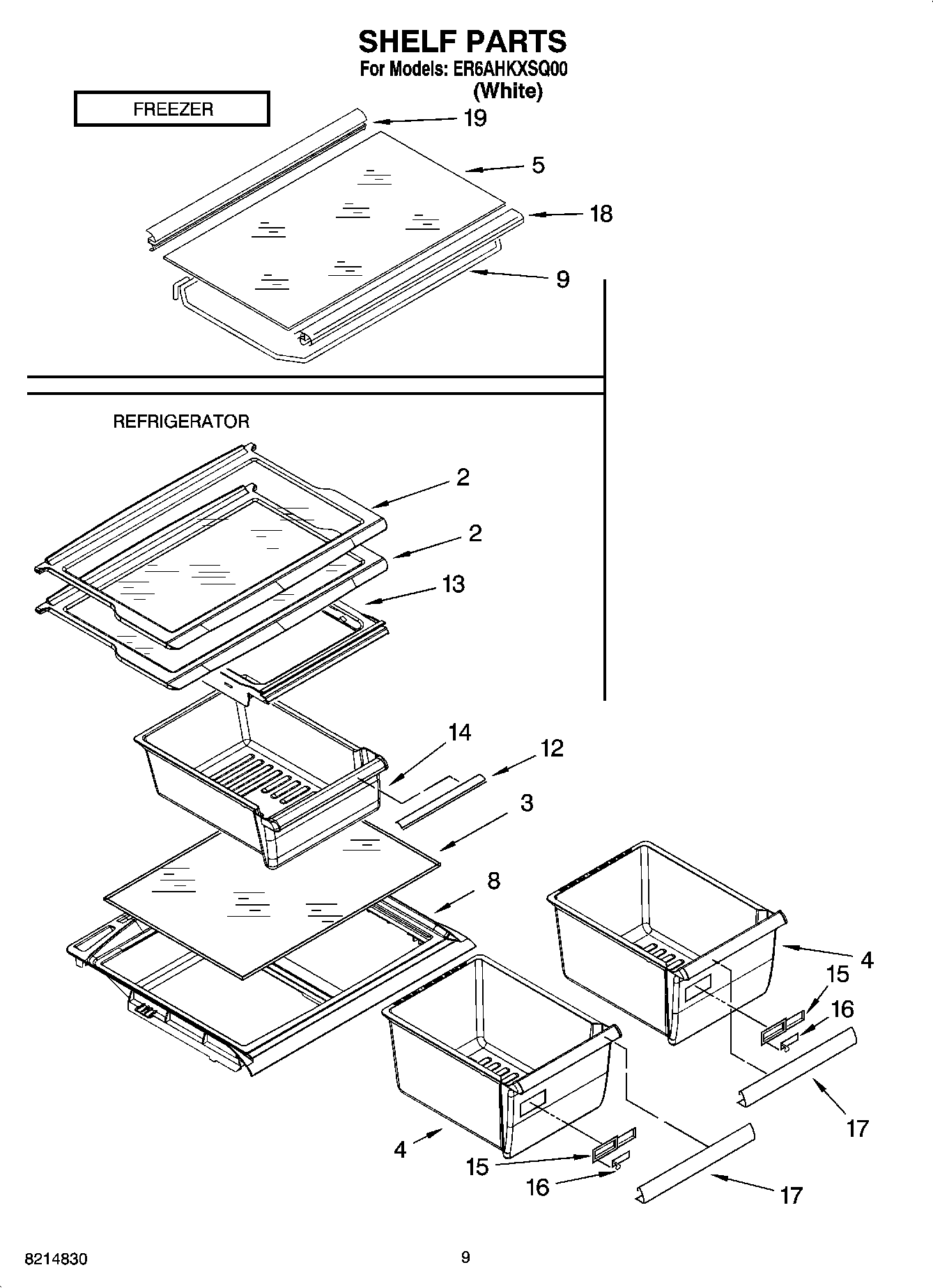 SHELF PARTS
For Models: ER6AHKXSQ00
(White)

FREEZER

19
5
18
9

REFRIGERATOR

2
2
13
14
12
3
8
4
15
16
17
4
15
16
17

8214830

9