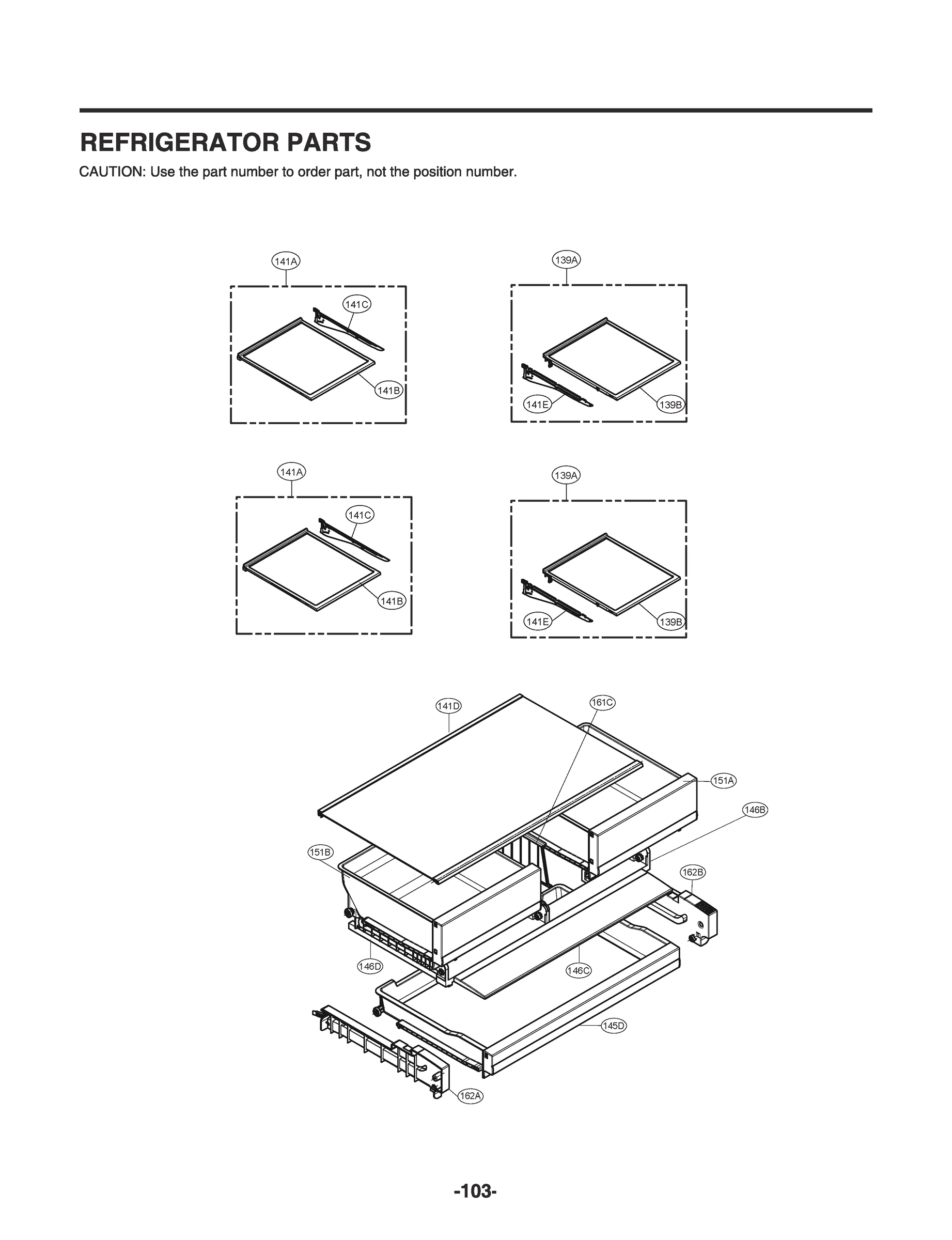 REFRIGERATOR PARTS

CAUTION: Use the part number to order part, not the position number.

141A
141C
141B

139A
141E
139B

141A
141C
141B

139A
141E
139B

141D
161C
151A
146B
151B
162B
146D
146C
145D
162A

-103-