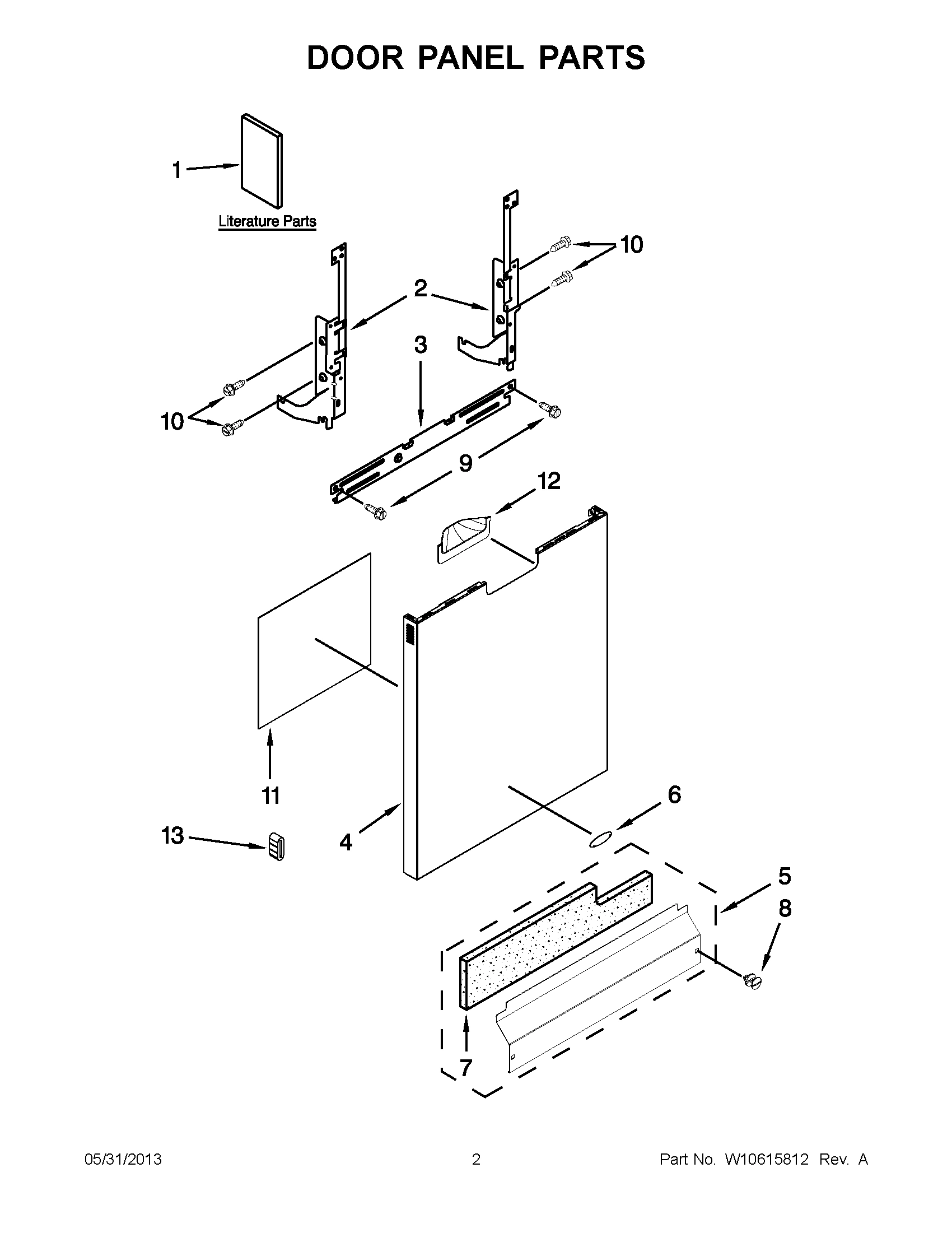 DOOR PANEL PARTS

1

Literature Parts

10

2

3

10

9

12

11

6

13

4

5

8

7

05/31/2013

2

Part No. W10615812 Rev. A