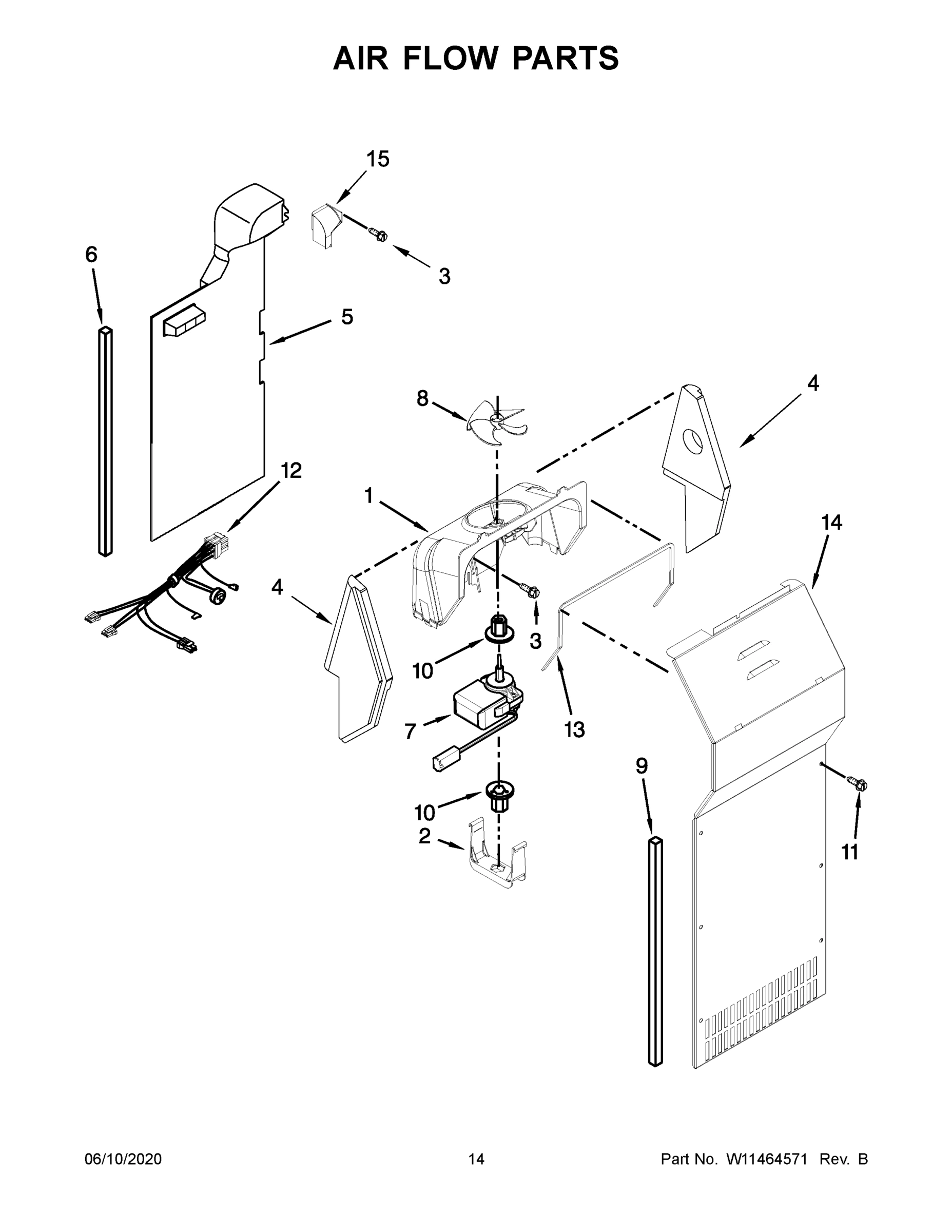 AIR FLOW PARTS

15

6

3

5

8

4

12

1

14

4

3

10

13

7

9

10

2

11

06/10/2020

14

Part No. W11464571 Rev. B