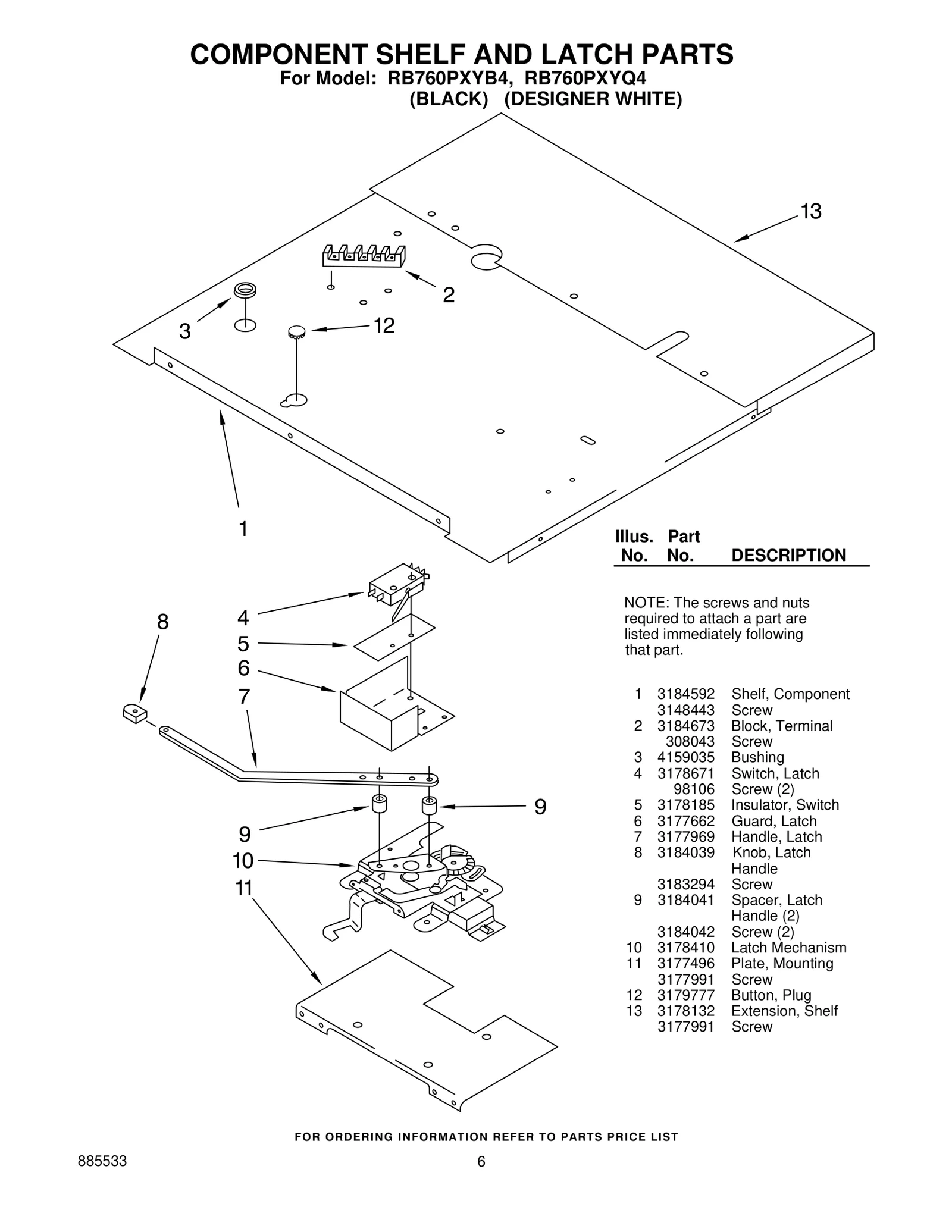 COMPONENT SHELF AND LATCH PARTS
For Model: RB760PXYB4, RB760PXYQ4
(BLACK) (DESIGNER WHITE)

13
2
3
12
1
8
4
5
6
7
9
9
10
11

| Illus. No. | Part No. | DESCRIPTION |
|---|---|---|
| | | NOTE: The screws and nuts required to attach a part are listed immediately following that part. |
| 1 | 3184592 | Shelf, Component |
| | 3148443 | Screw |
| 2 | 3184673 | Block, Terminal |
| | 308043 | Screw |
| 3 | 4159035 | Bushing |
| 4 | 3178671 | Switch, Latch |
| | 98106 | Screw (2) |
| 5 | 3178185 | Insulator, Switch |
| 6 | 3177662 | Guard, Latch |
| 7 | 3177969 | Handle, Latch |
| 8 | 3184039 | Knob, Latch Handle |
| | 3183294 | Screw |
| 9 | 3184041 | Spacer, Latch Handle (2) |
| | 3184042 | Screw (2) |
| 10 | 3178410 | Latch Mechanism |
| 11 | 3177496 | Plate, Mounting |
| | 3177991 | Screw |
| 12 | 3179777 | Button, Plug |
| 13 | 3178132 | Extension, Shelf |
| | 3177991 | Screw |

FOR ORDERING INFORMATION REFER TO PARTS PRICE LIST

885533

6