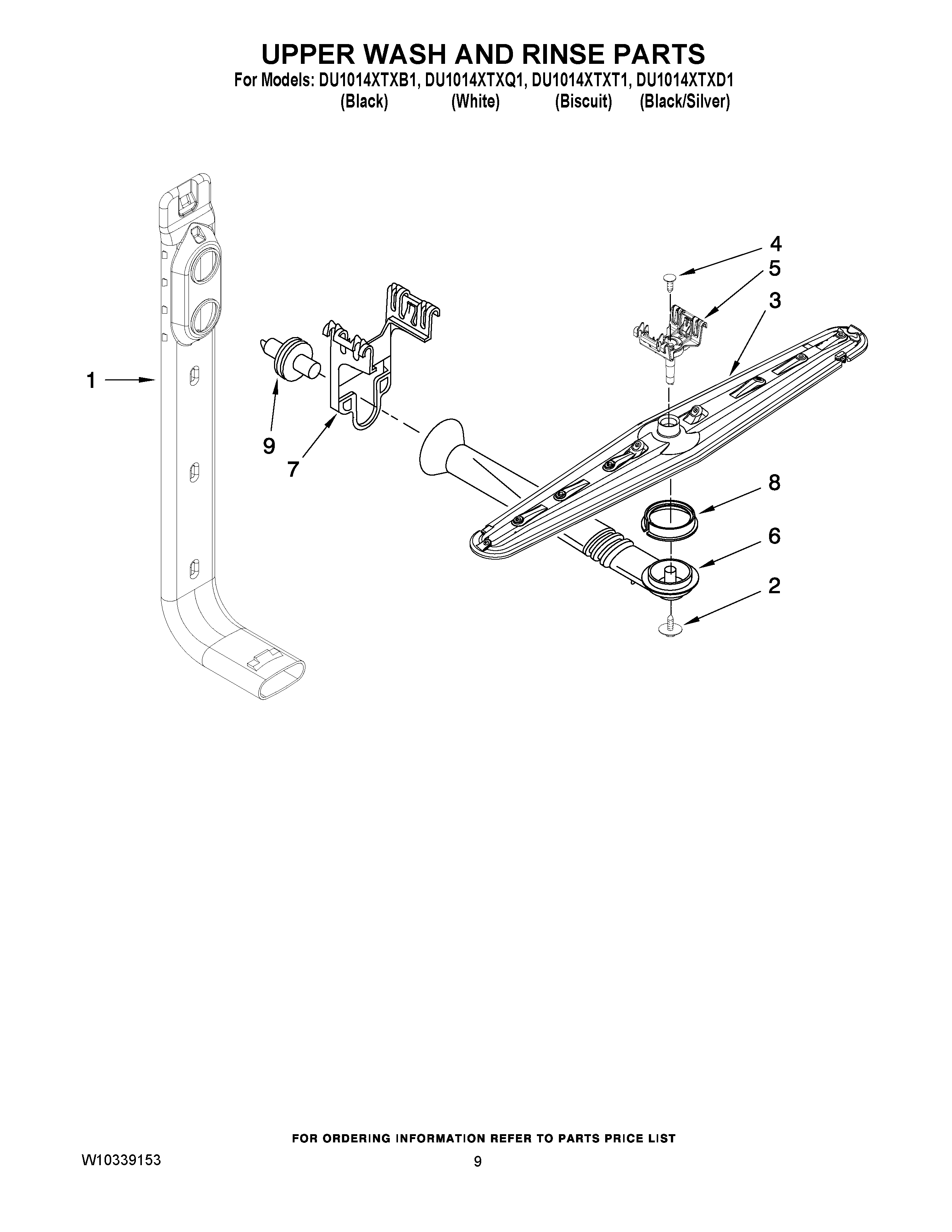 UPPER WASH AND RINSE PARTS
For Models: DU1014XTXB1, DU1014XTXQ1, DU1014XTXT1, DU1014XTXD1
(Black) (White) (Biscuit) (Black/Silver)

4
5
3
1
9
7
8
6
2

FOR ORDERING INFORMATION REFER TO PARTS PRICE LIST

W10339153

9