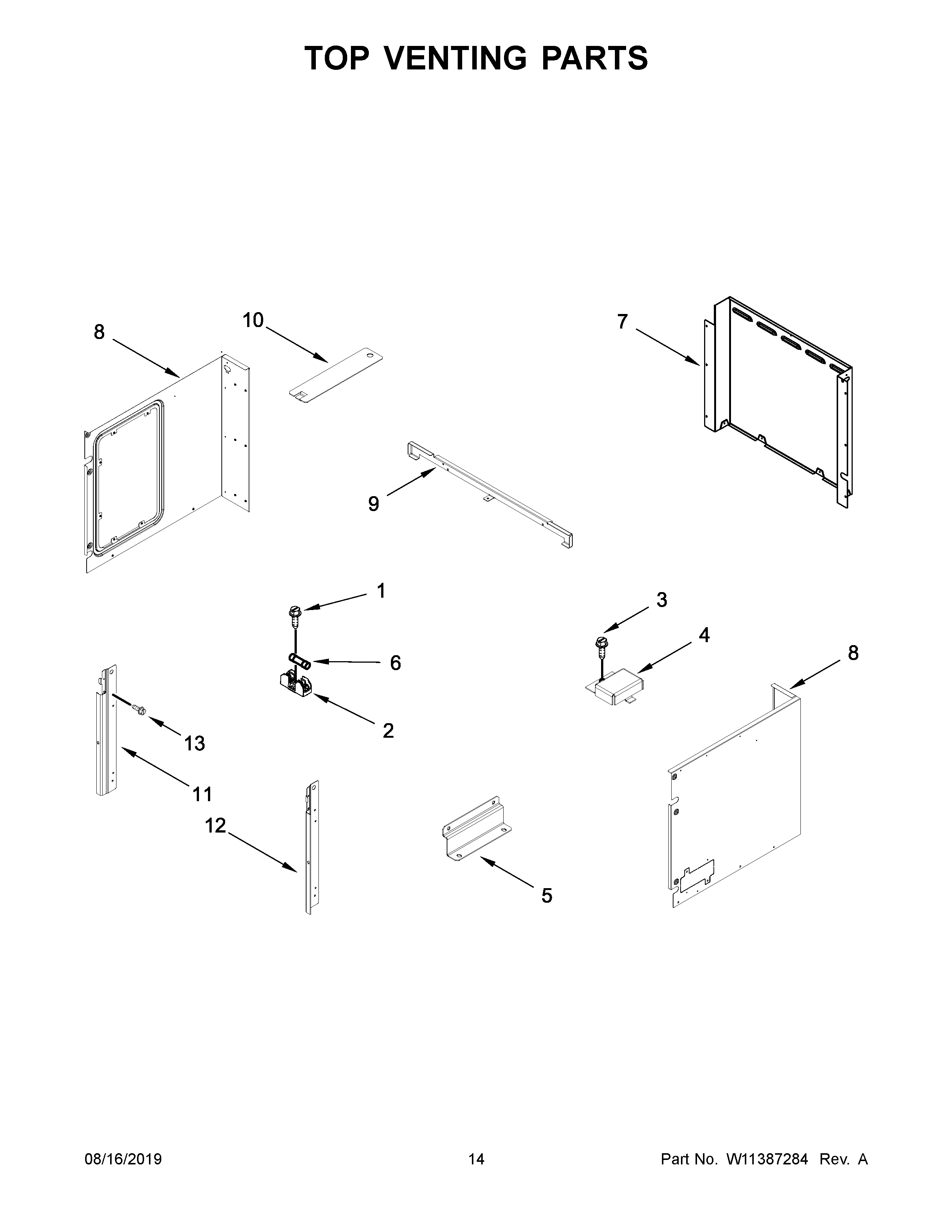 TOP VENTING PARTS

8

10

7

9

1

3

4

6

8

2

13

11

12

5

08/16/2019

14

Part No. W11387284 Rev. A