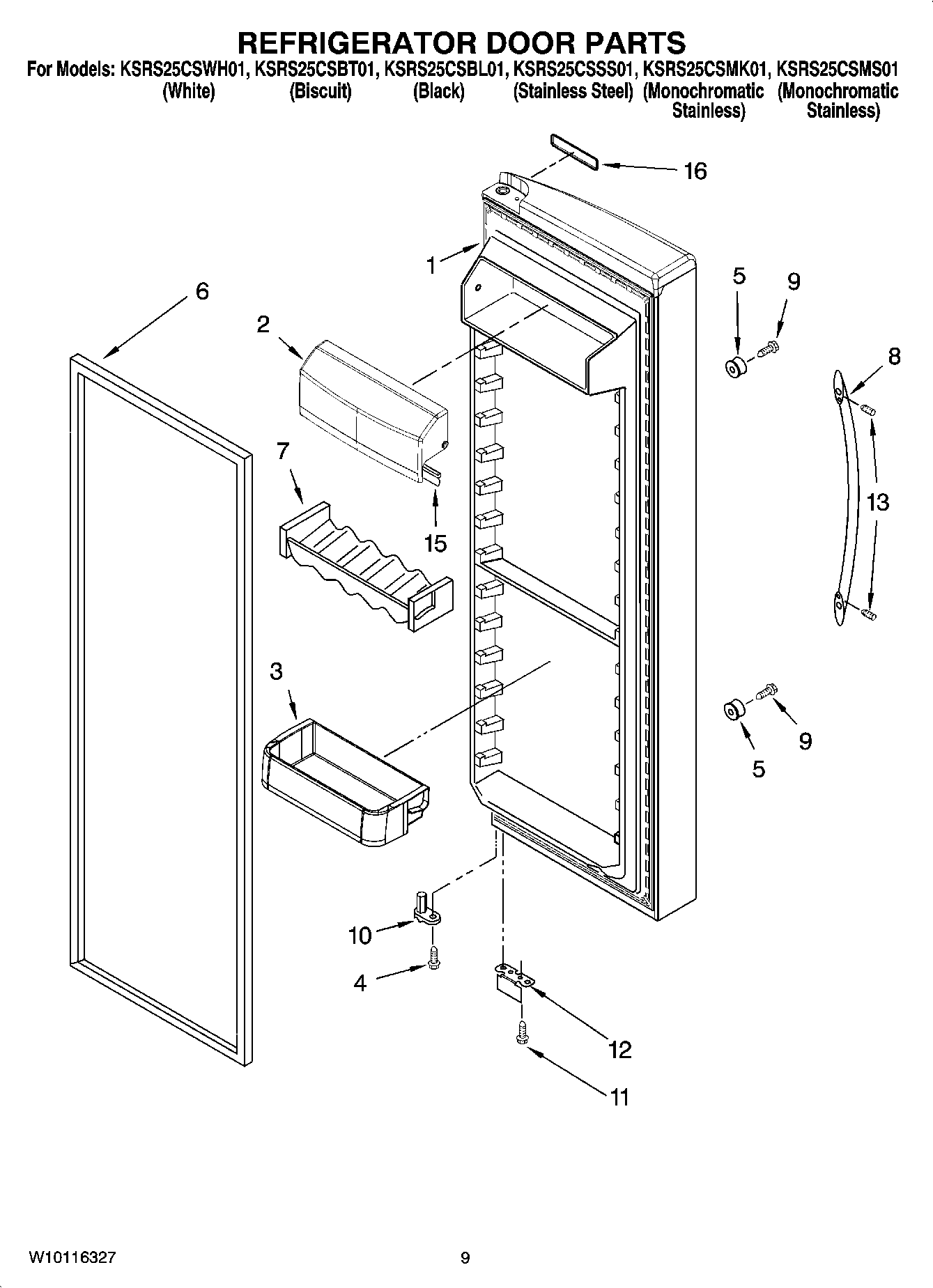 REFRIGERATOR DOOR PARTS

For Models: KSRS25CSWH01, KSRS25CSBT01, KSRS25CSBL01, KSRS25CSSS01, KSRS25CSMK01, KSRS25CSMS01
(White) (Biscuit) (Black) (Stainless Steel) (Monochromatic Stainless) (Monochromatic Stainless)

16
1
5
9
6
2
8
7
15
13
3
9
5
10
4
12
11

W10116327

9