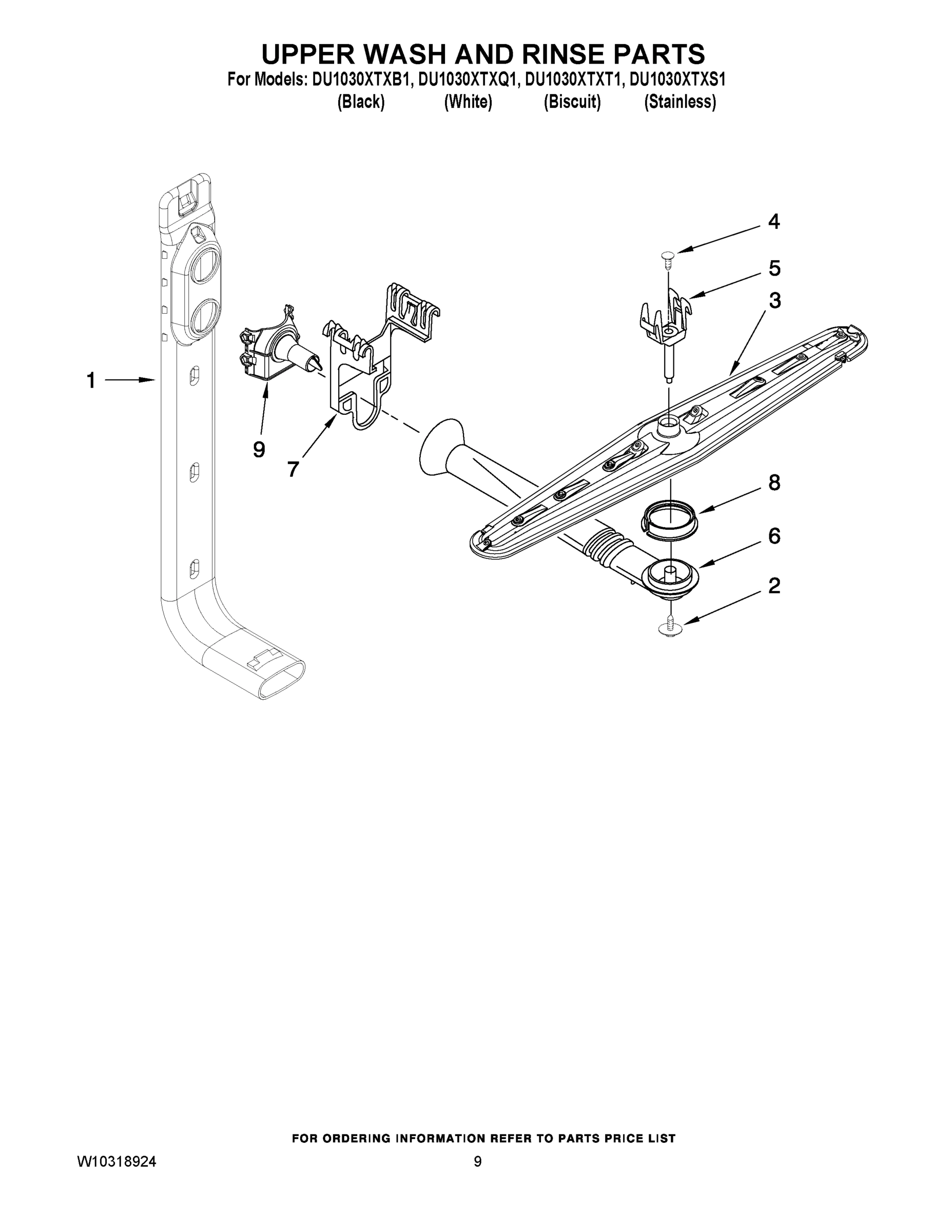 UPPER WASH AND RINSE PARTS

For Models: DU1030XTXB1, DU1030XTXQ1, DU1030XTXT1, DU1030XTXS1
(Black) (White) (Biscuit) (Stainless)

4
5
3
1
9
7
8
6
2

FOR ORDERING INFORMATION REFER TO PARTS PRICE LIST

W10318924

9