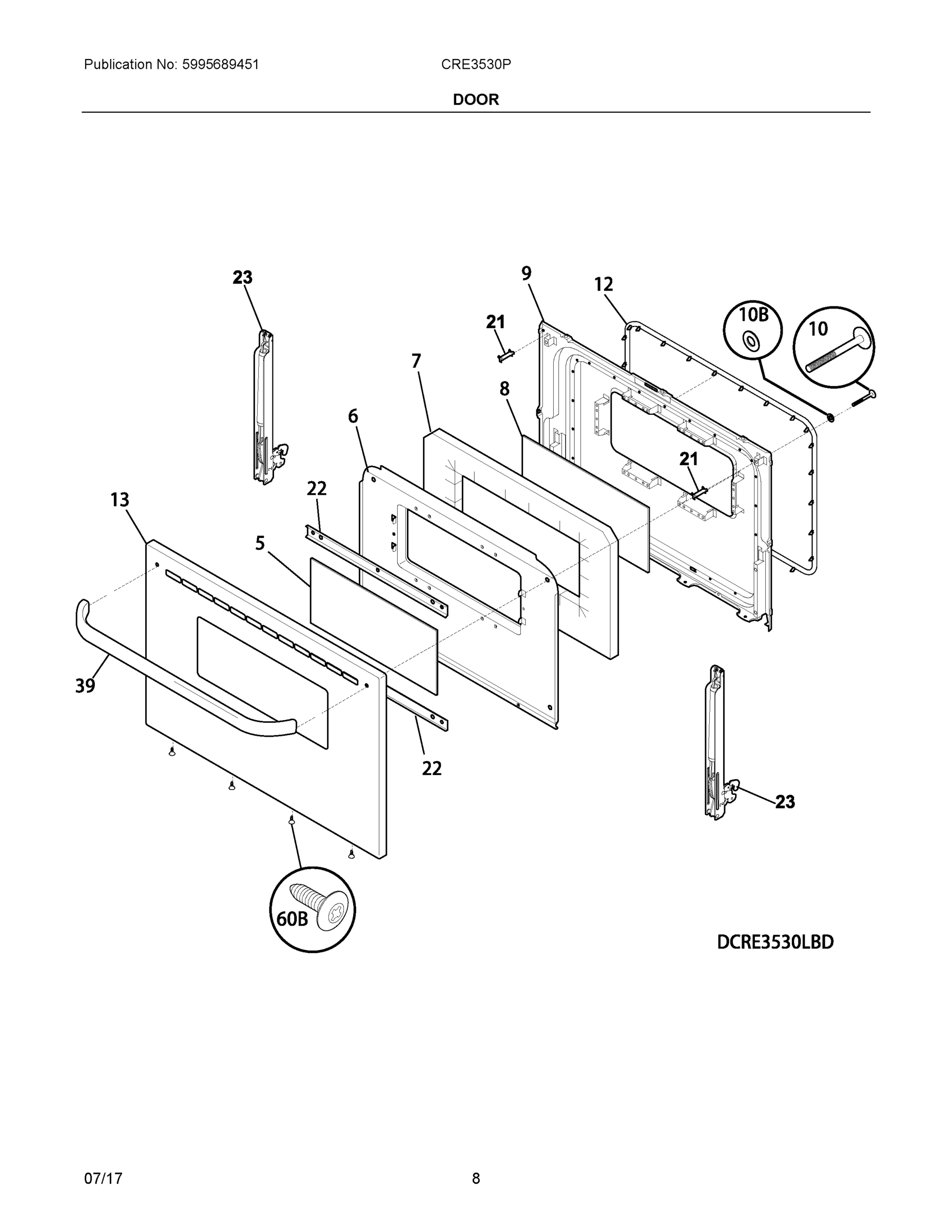 Publication No: 5995689451

CRE3530P

DOOR

23

9

12

10B

10

21

7

8

6

21

22

13

5

39

22

23

60B

DCRE3530LBD

07/17

8