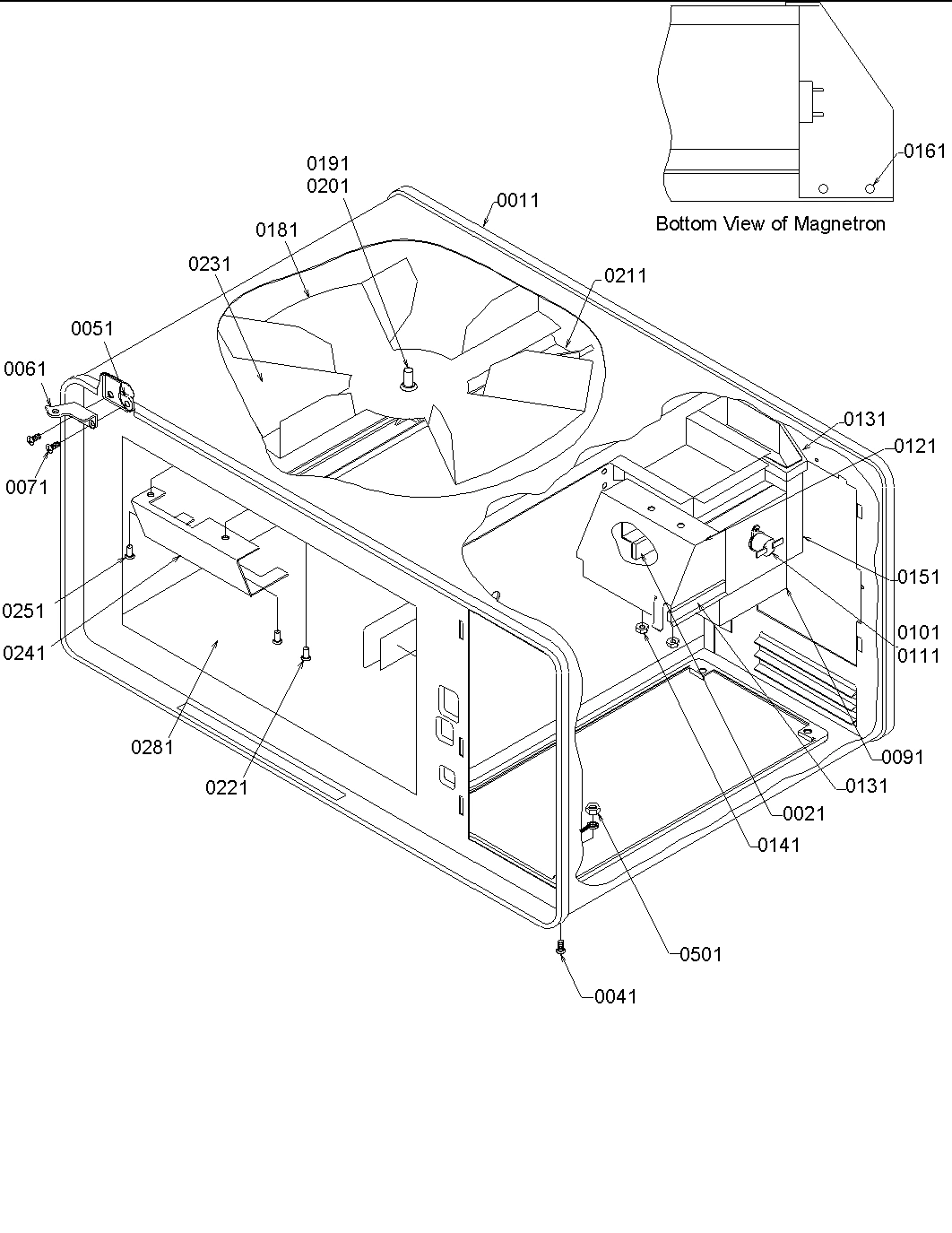 0161
Bottom View of Magnetron
0191
0201
0011
0181
0231
0211
0051
0061
0071
0131
0121
0151
0101
0111
0251
0241
0281
0221
0091
0131
0021
0141
0501
0041