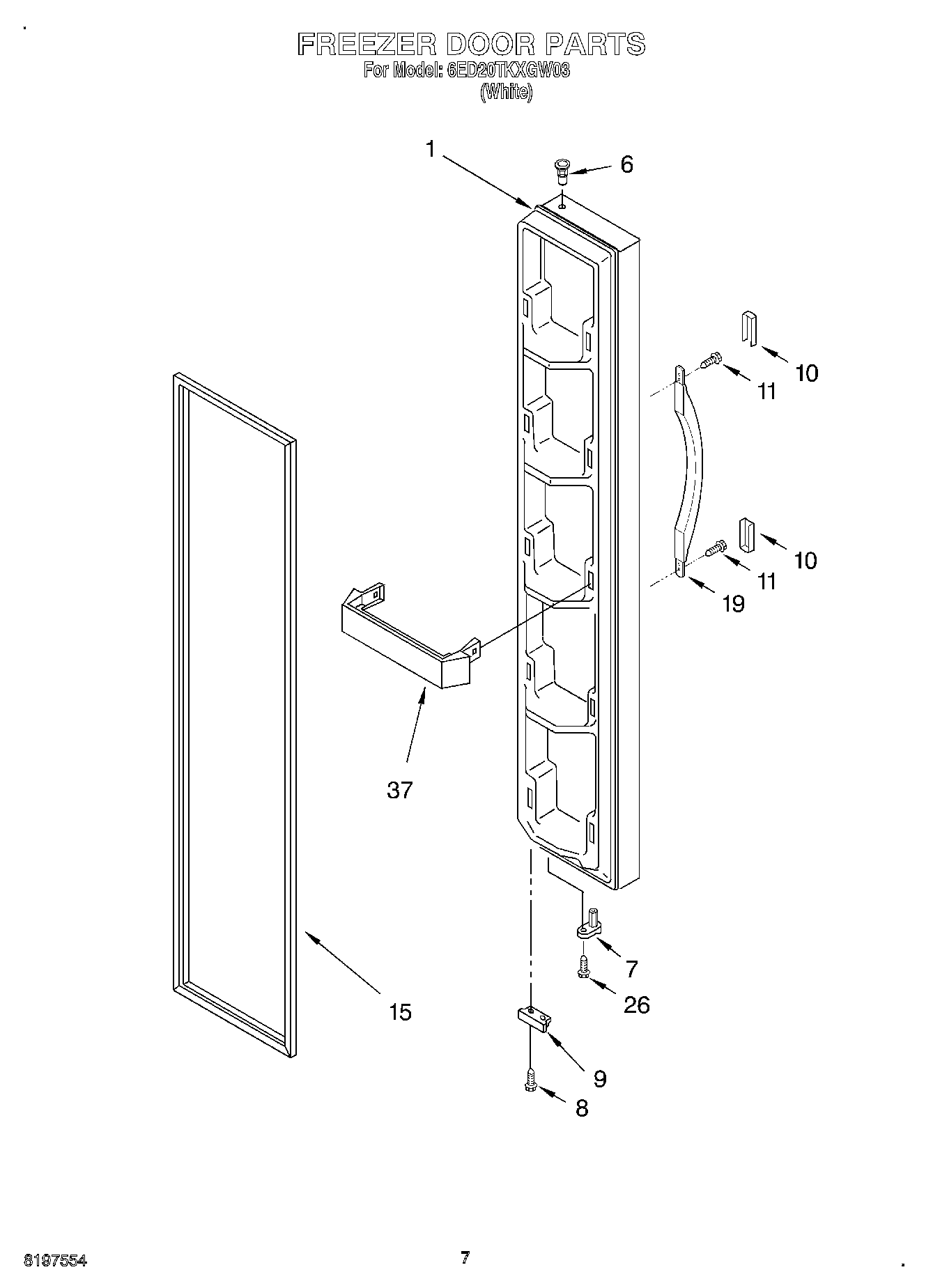 FREEZER DOOR PARTS
For Model: 6ED20TKXGW03
(White)

1
6
10
11
10
11
19
37
7
26
15
9
8

8197554
7