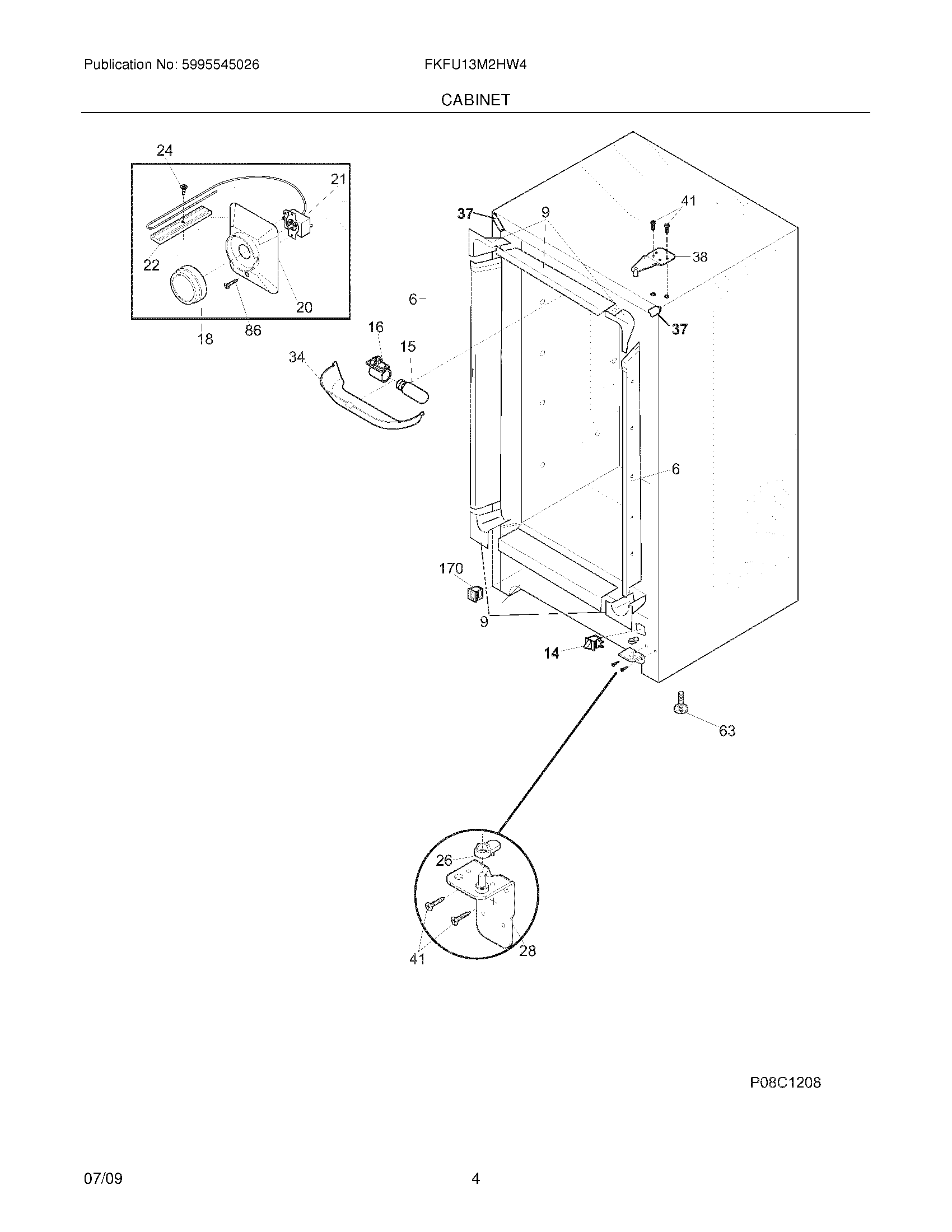 Publication No: 5995545026

FKFU13M2HW4

CABINET

24
21
22
20
18
86
37
9
41
38
6
37
16
15
34
6
170
9
14
63
26
41
28

P08C1208

07/09

4