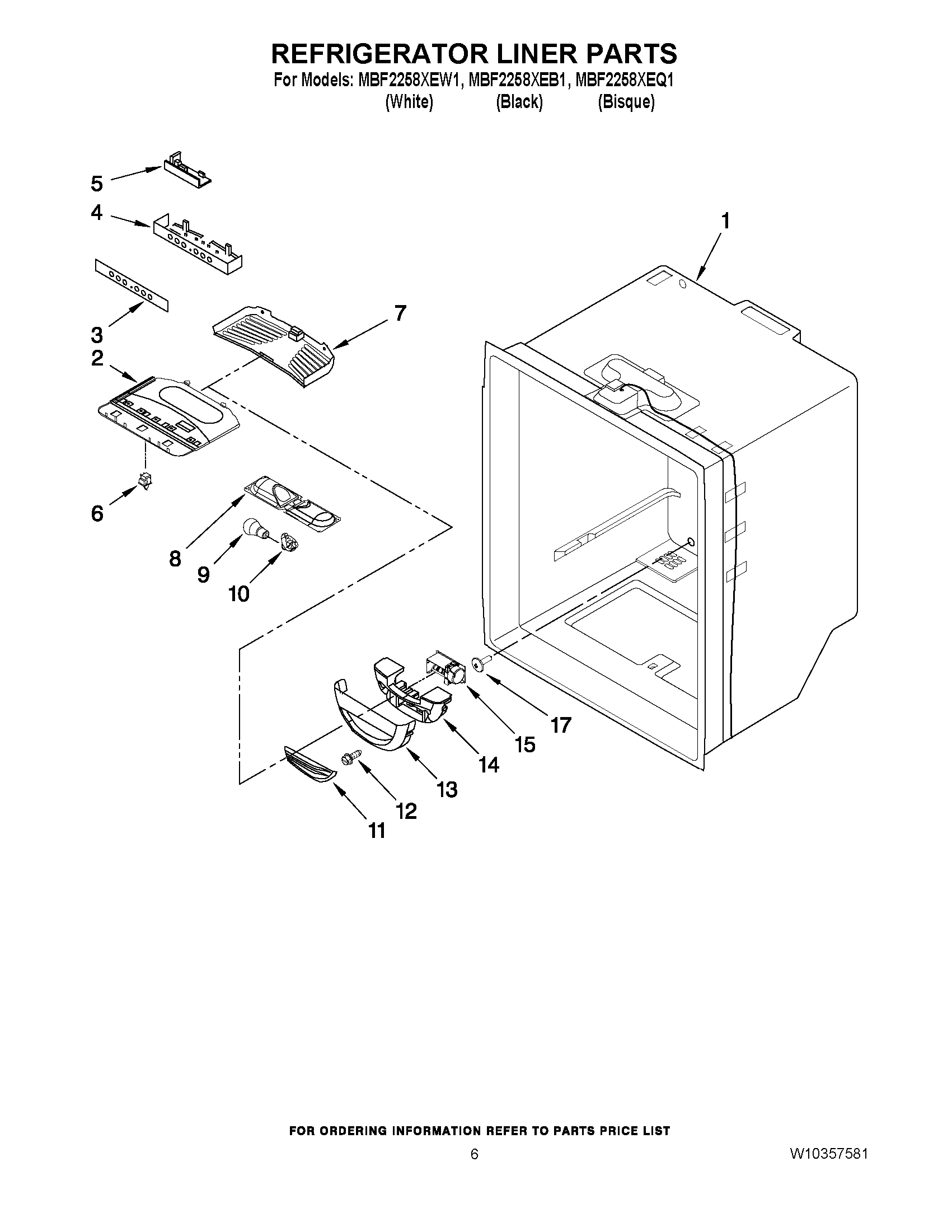 REFRIGERATOR LINER PARTS

For Models: MBF2258XEW1, MBF2258XEB1, MBF2258XEQ1
(White) (Black) (Bisque)

5
4
1
3
7
2
6
8
9
10
17
15
14
13
12
11

FOR ORDERING INFORMATION REFER TO PARTS PRICE LIST

6

W10357581