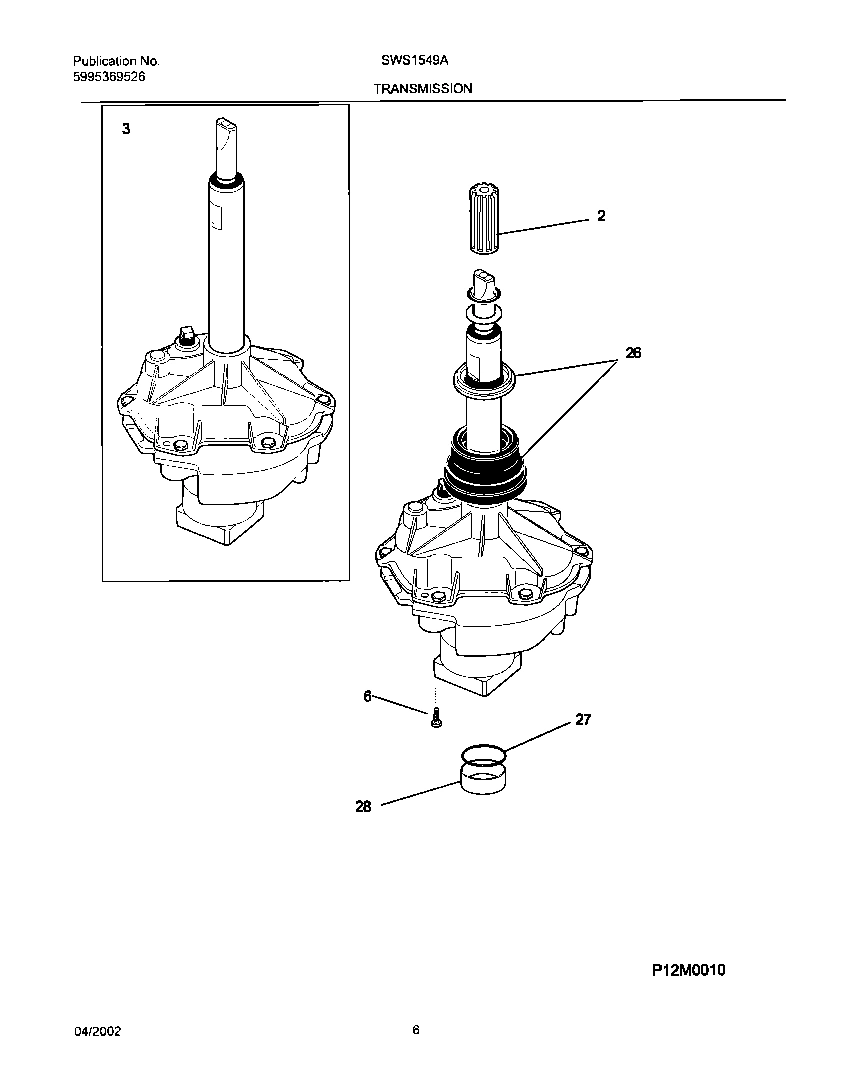 Publication No.
5995369526

SWS1549A

TRANSMISSION

3

2

26

6

27

28

P12M0010

04/2002

6