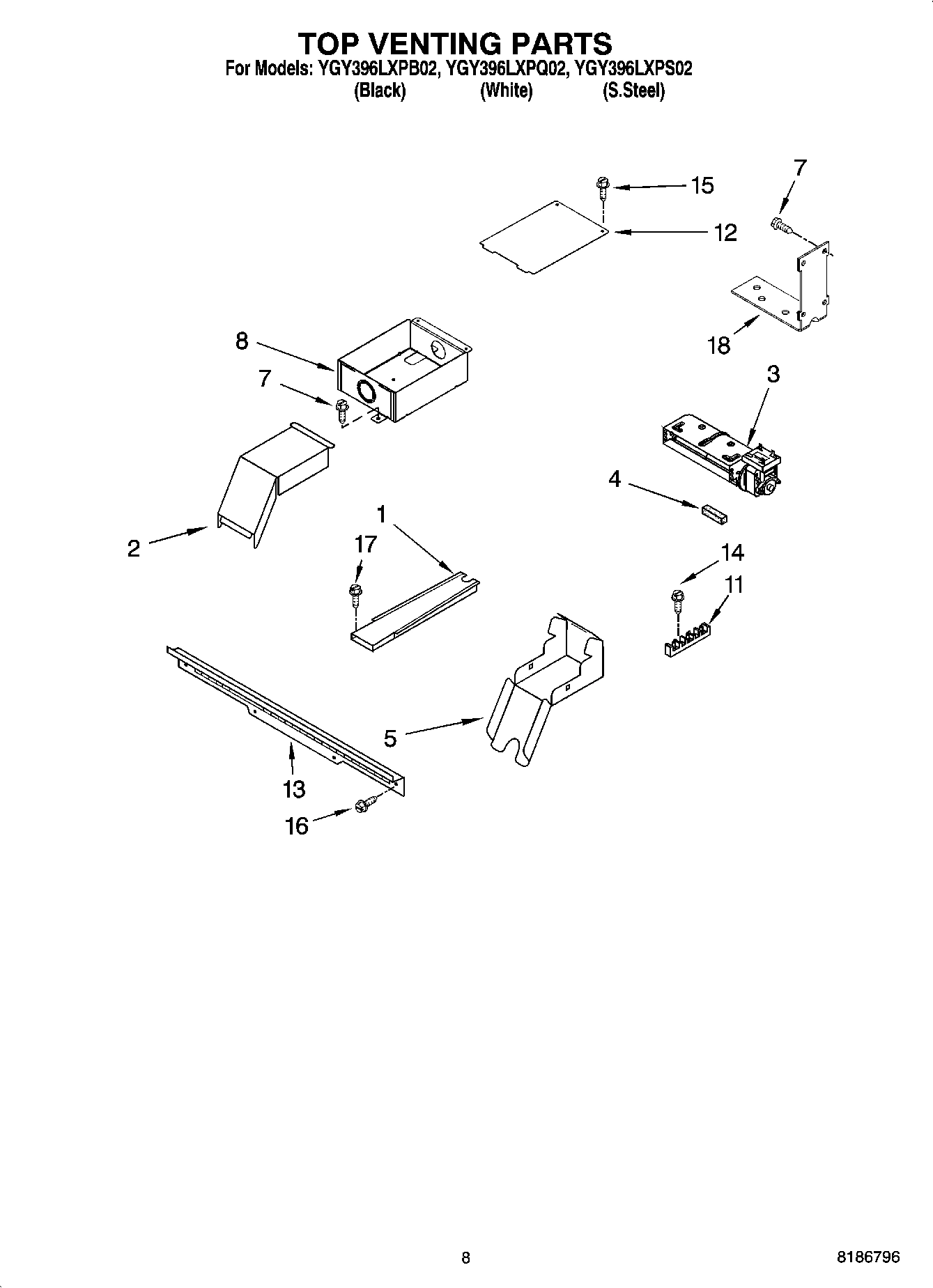 TOP VENTING PARTS
For Models: YGY396LXPB02, YGY396LXPQ02, YGY396LXPS02
(Black) (White) (S.Steel)

15
7
12
18
8
7
3
4
2
1
17
14
11
5
13
16

8

8186796