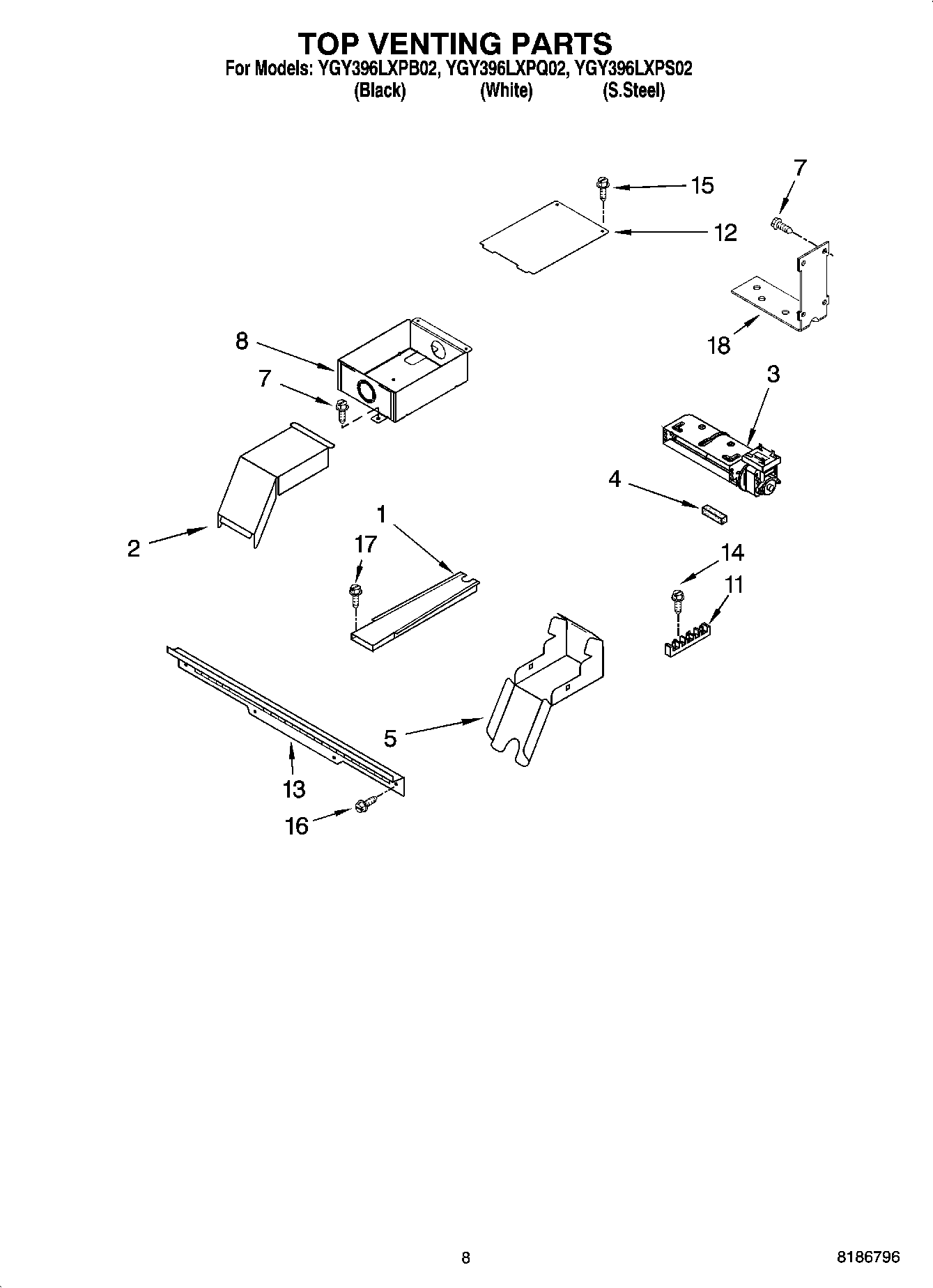 TOP VENTING PARTS
For Models: YGY396LXPB02, YGY396LXPQ02, YGY396LXPS02
(Black) (White) (S.Steel)

15
7
12
18
8
7
3
4
2
1
17
14
11
5
13
16

8
8186796