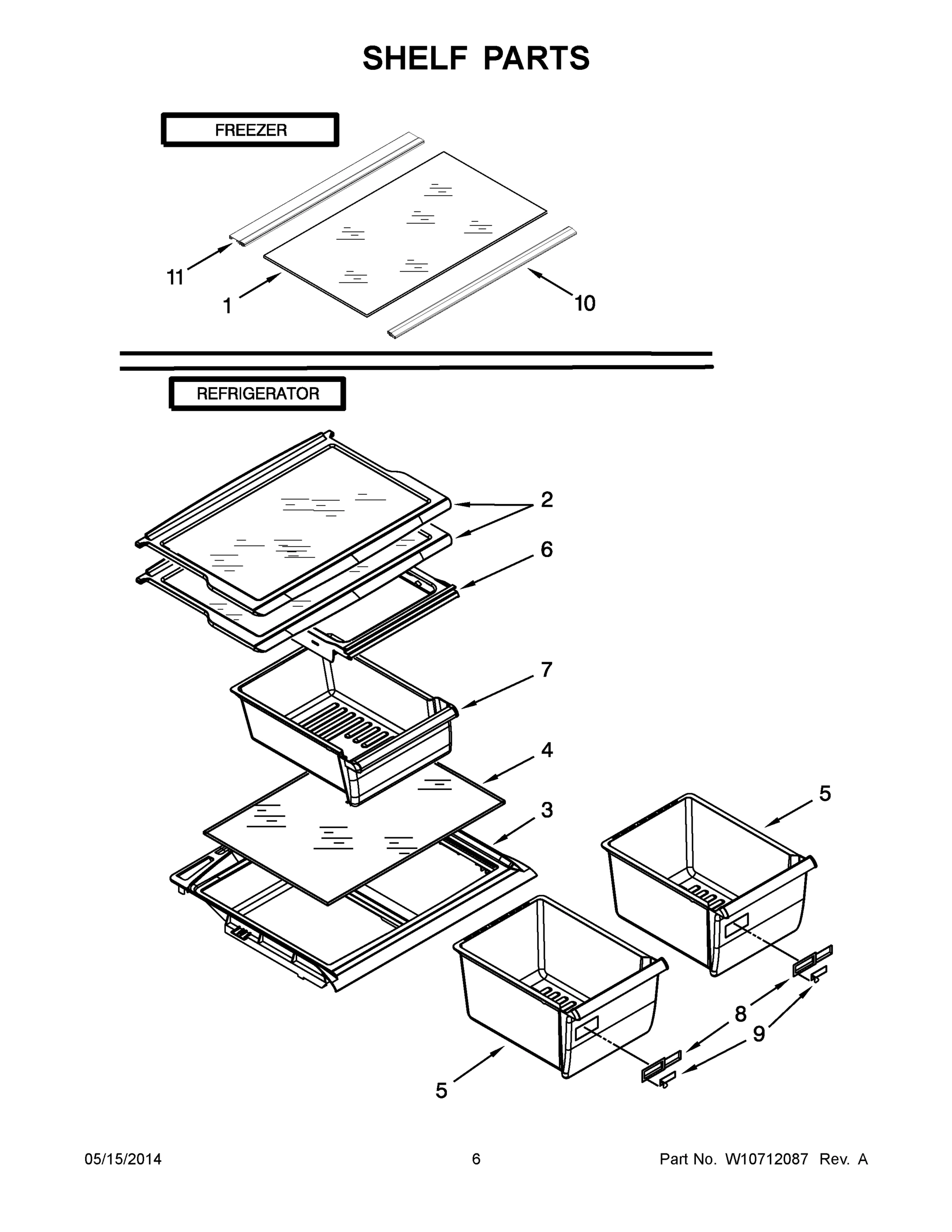 SHELF PARTS

FREEZER

11

1

10

REFRIGERATOR

2

6

7

4

3

5

8

9

5

05/15/2014

6

Part No. W10712087 Rev. A