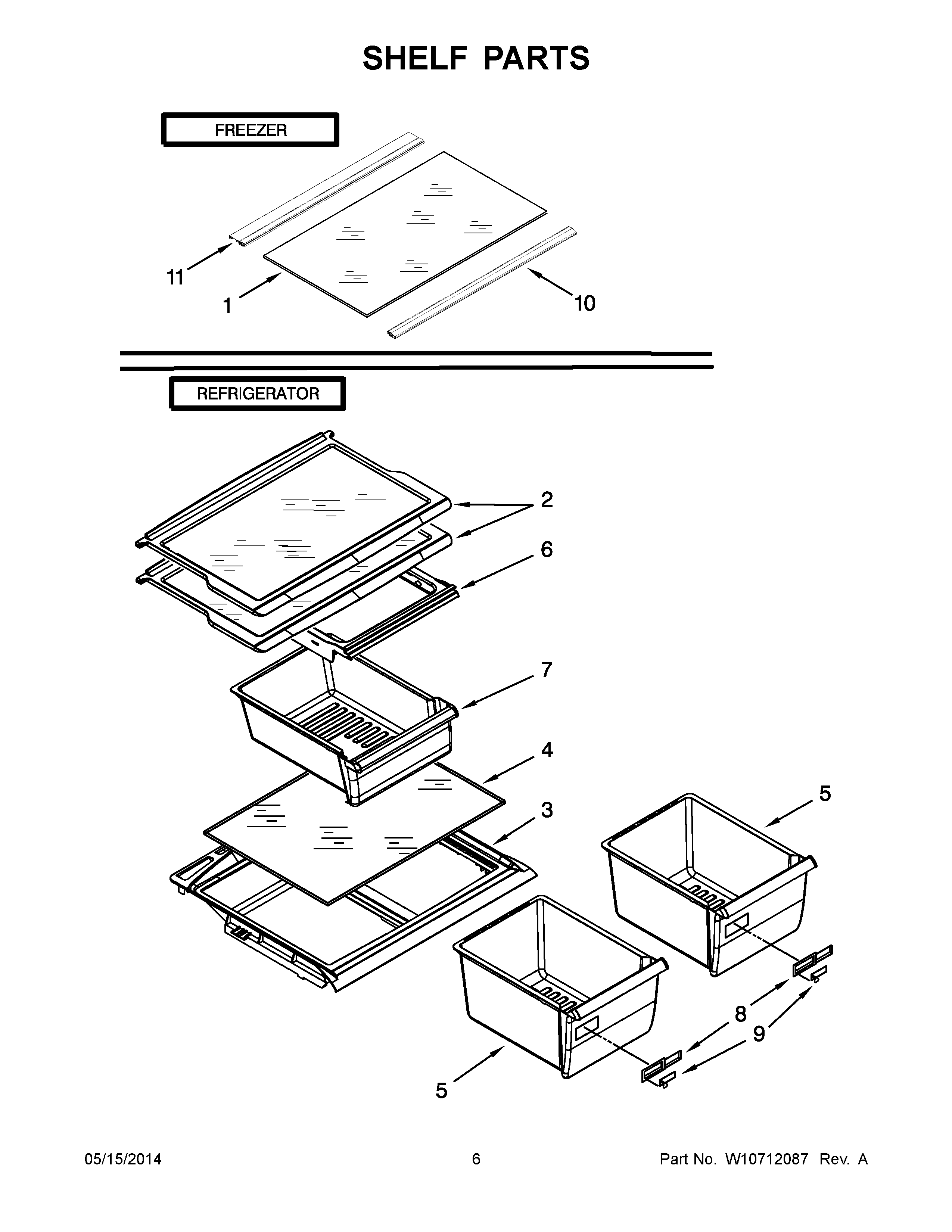 SHELF PARTS

FREEZER

11

1

10

REFRIGERATOR

2

6

7

4

3

5

8

9

5

05/15/2014

6

Part No. W10712087 Rev. A