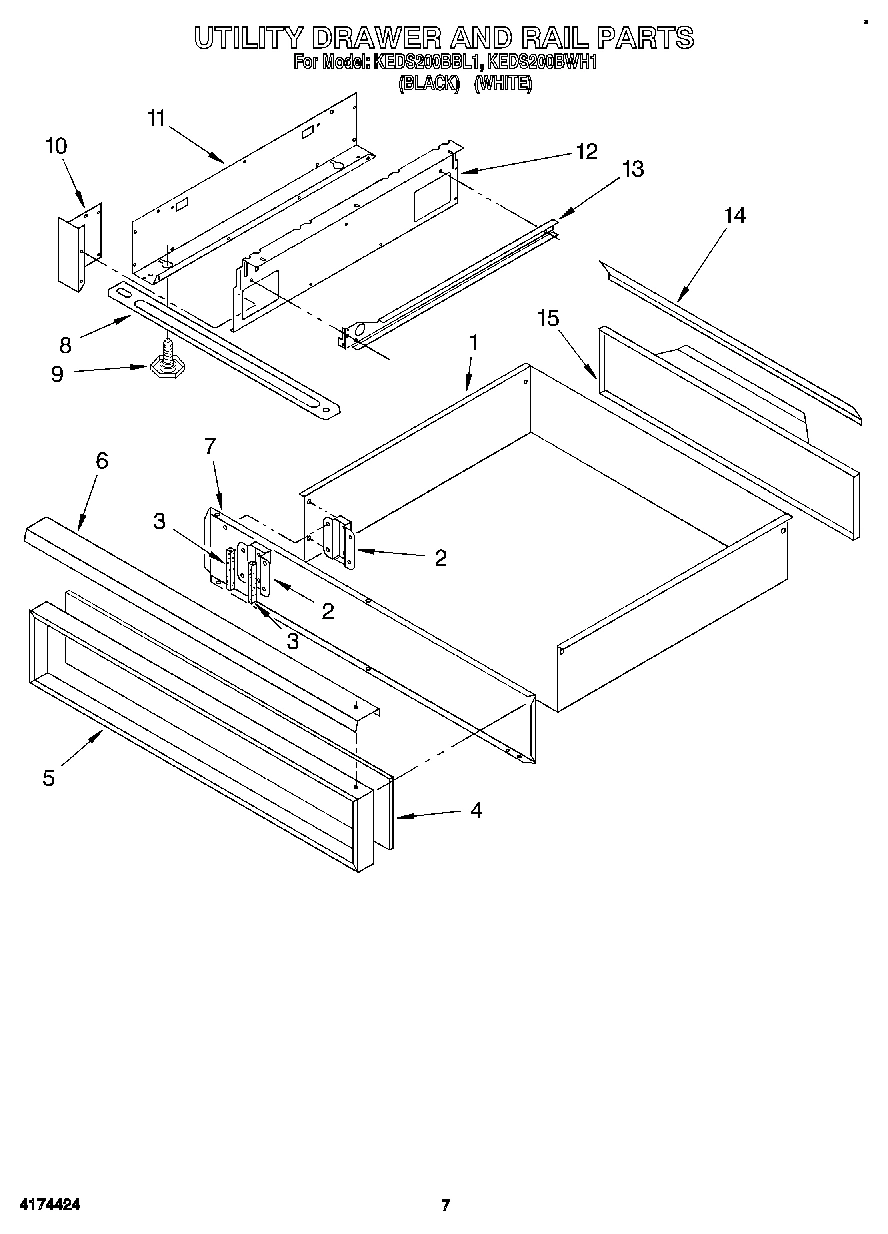 UTILITY DRAWER AND RAIL PARTS
For Model: KEDS200BBL1, KEDS200BWH1
(BLACK) (WHITE)

11
10
12
13
14
8
9
15
1
7
6
3
2
2
3
5
4

4174424

7